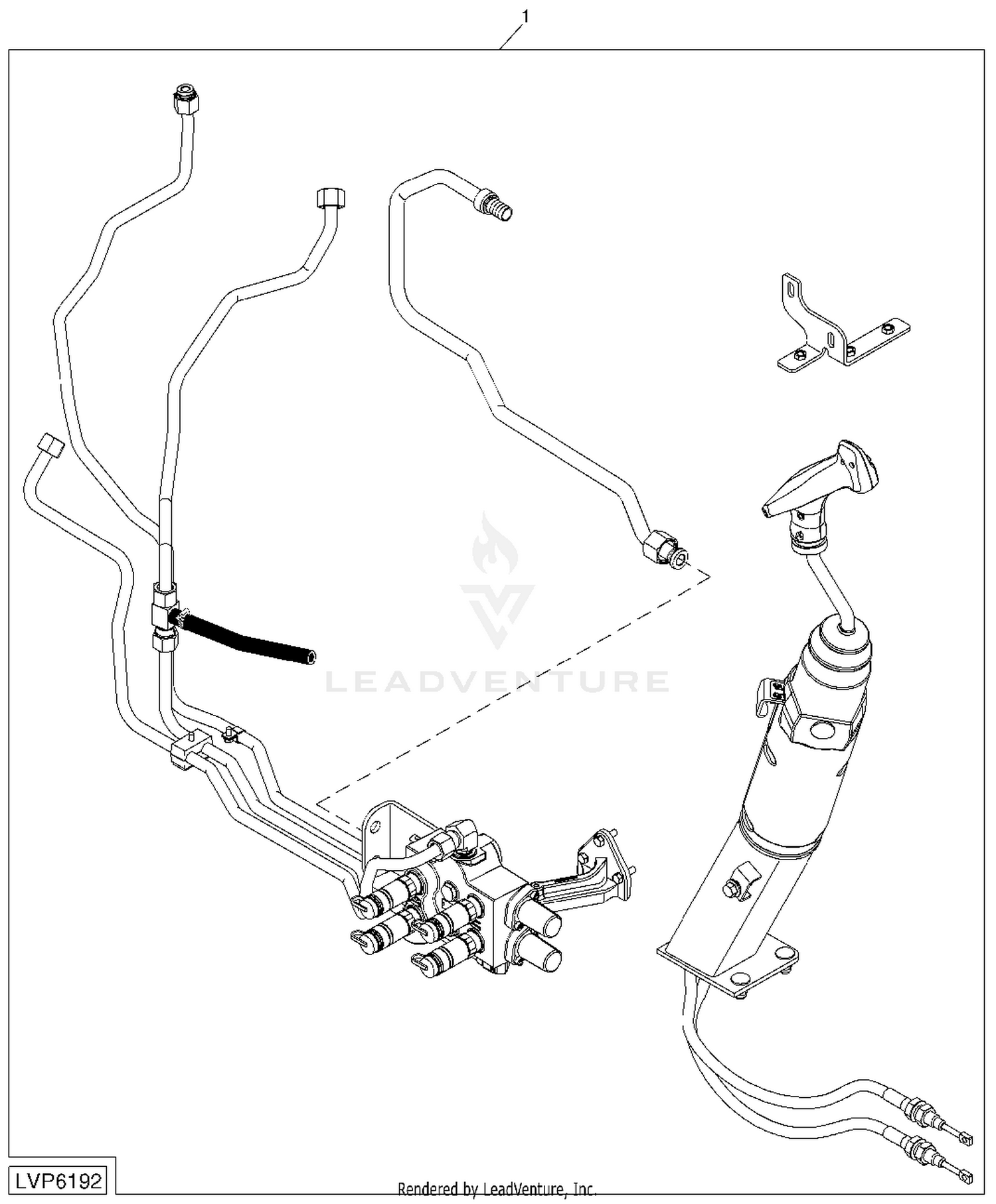 1

LEADVENTURE

LVP6192

Rendered by LeadVenture, Inc.