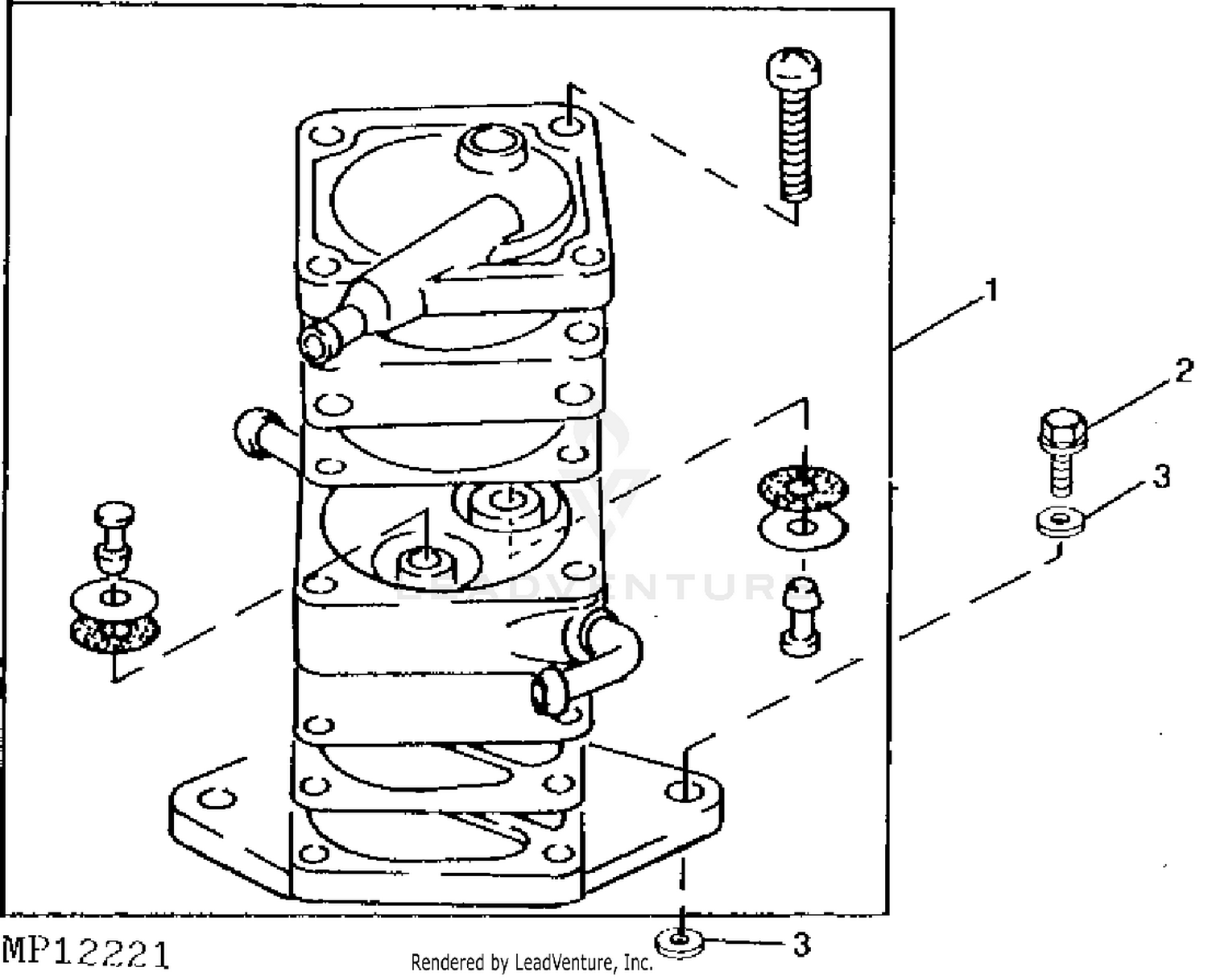 1
2
3
LEADVENTURE
3
MP12221
Rendered by LeadVenture, Inc.