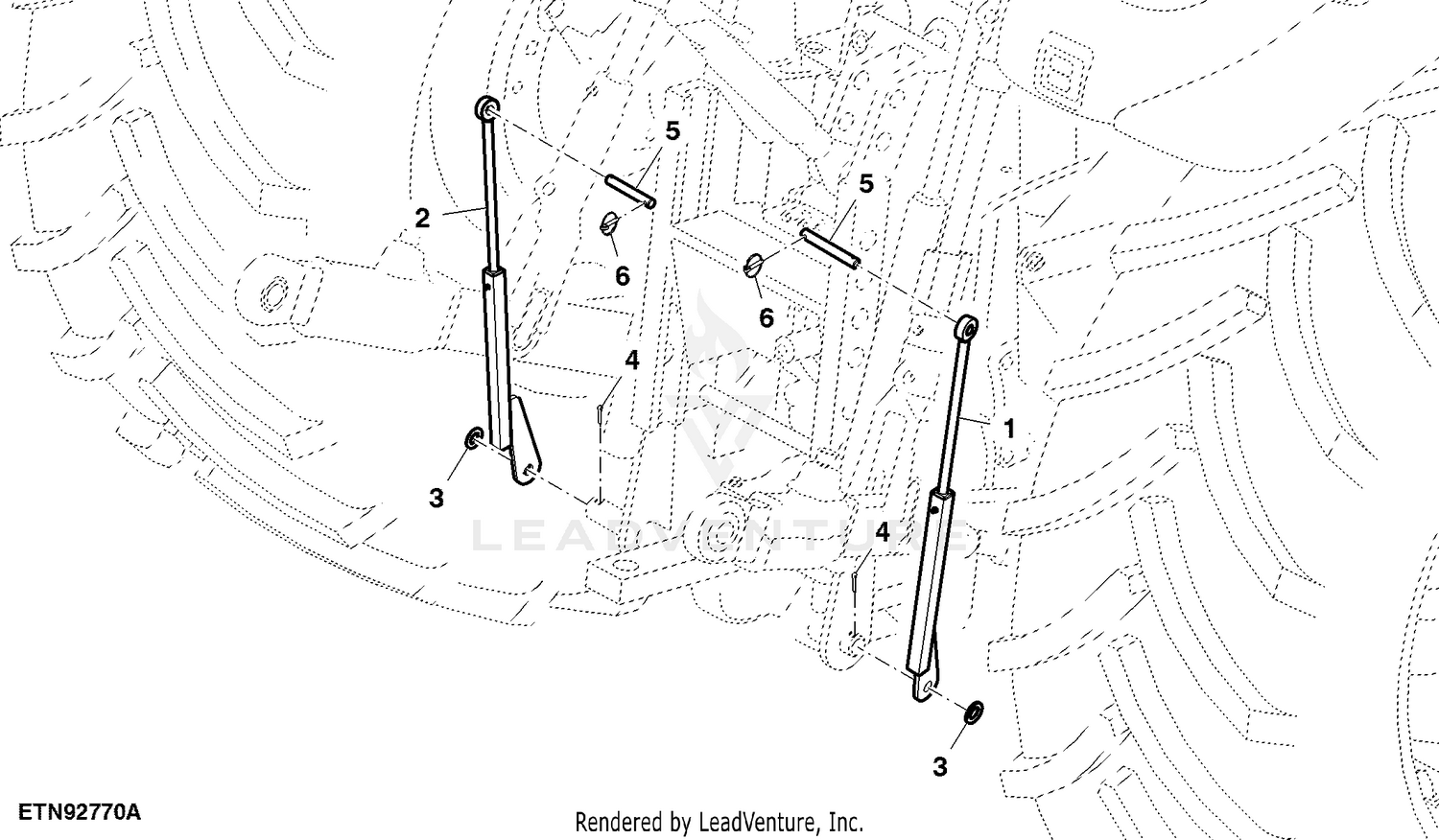 5
2
5
6
6
4
1
3
LEADVENTURE
4
3
ETN92770A
Rendered by LeadVenture, Inc.