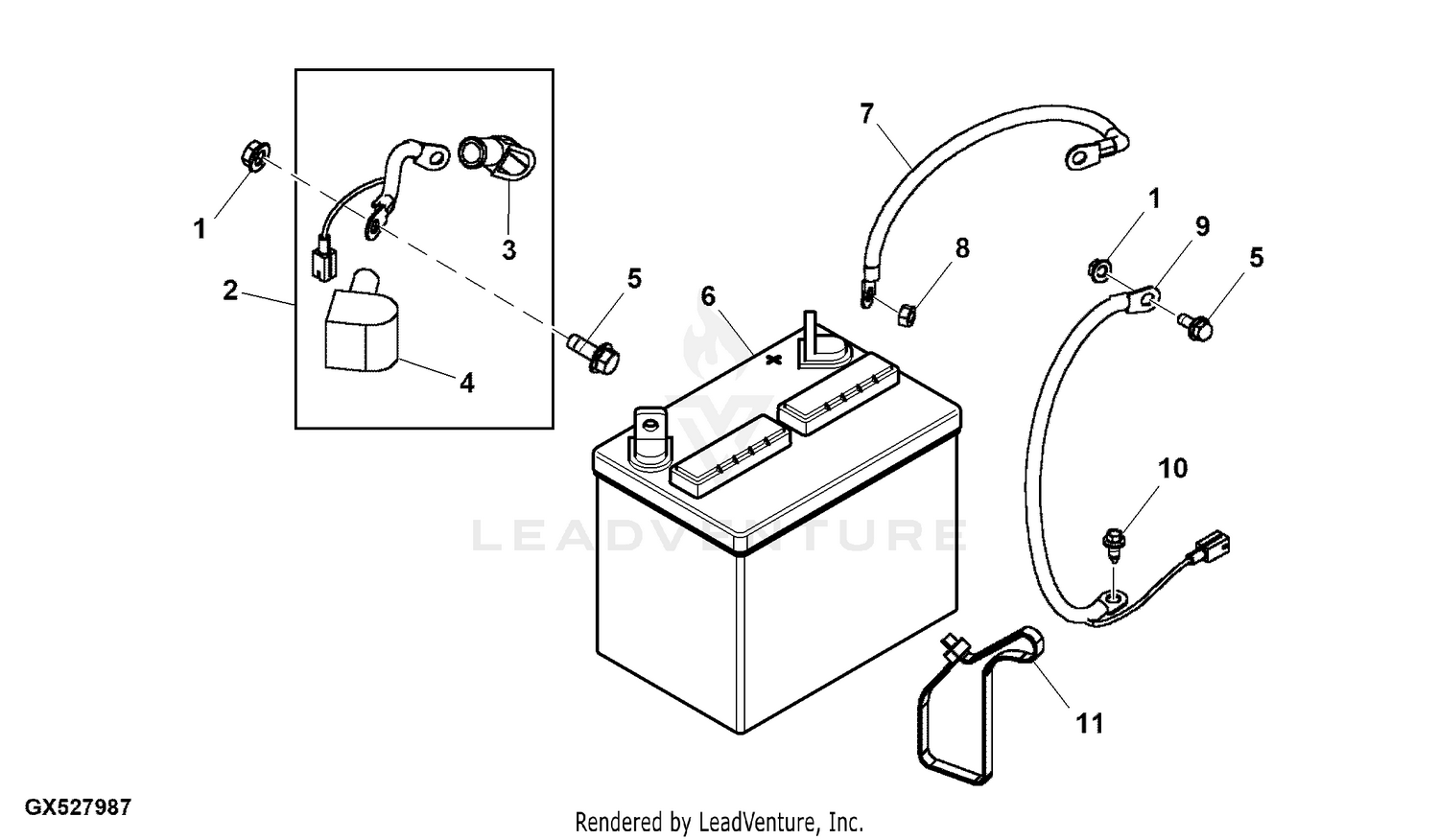 1
2
3
4
5
6
7
8
1
9
5
10
11
LEADVENTURE
GX527987
Rendered by LeadVenture, Inc.