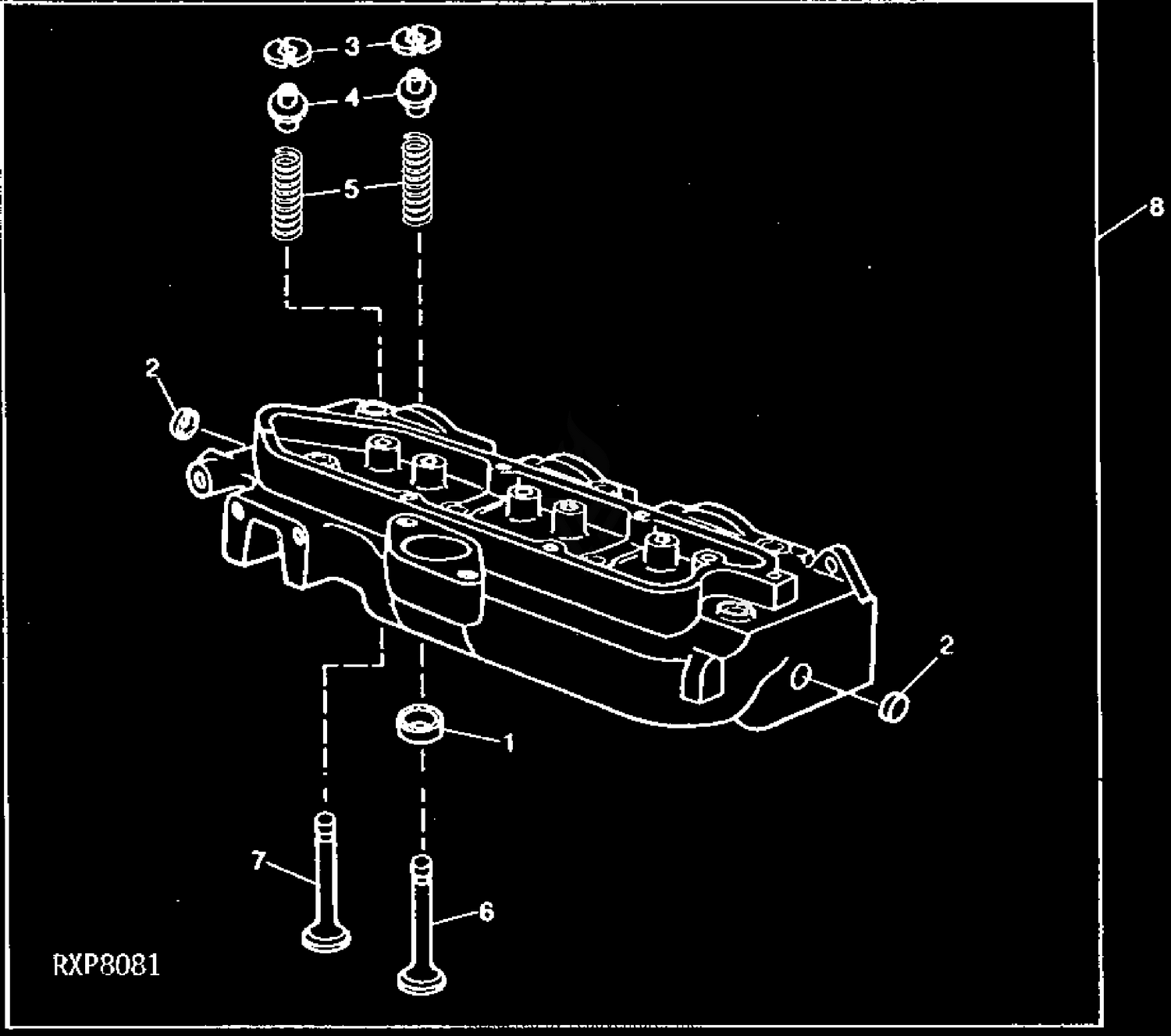 3
4
5
8
2
2
1
7
6
RXP8081