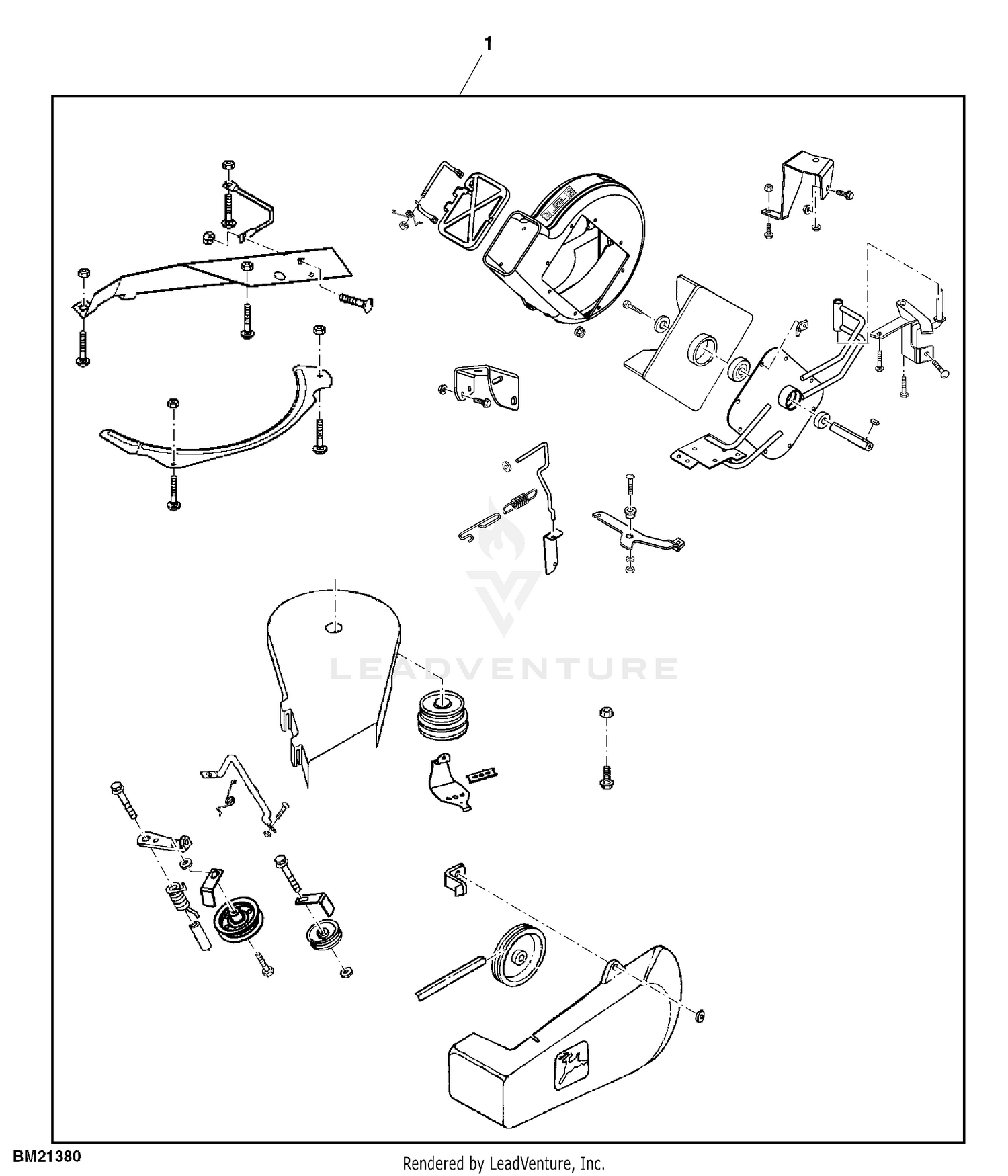 1

LEADVENTURE

BM21380

Rendered by LeadVenture, Inc.