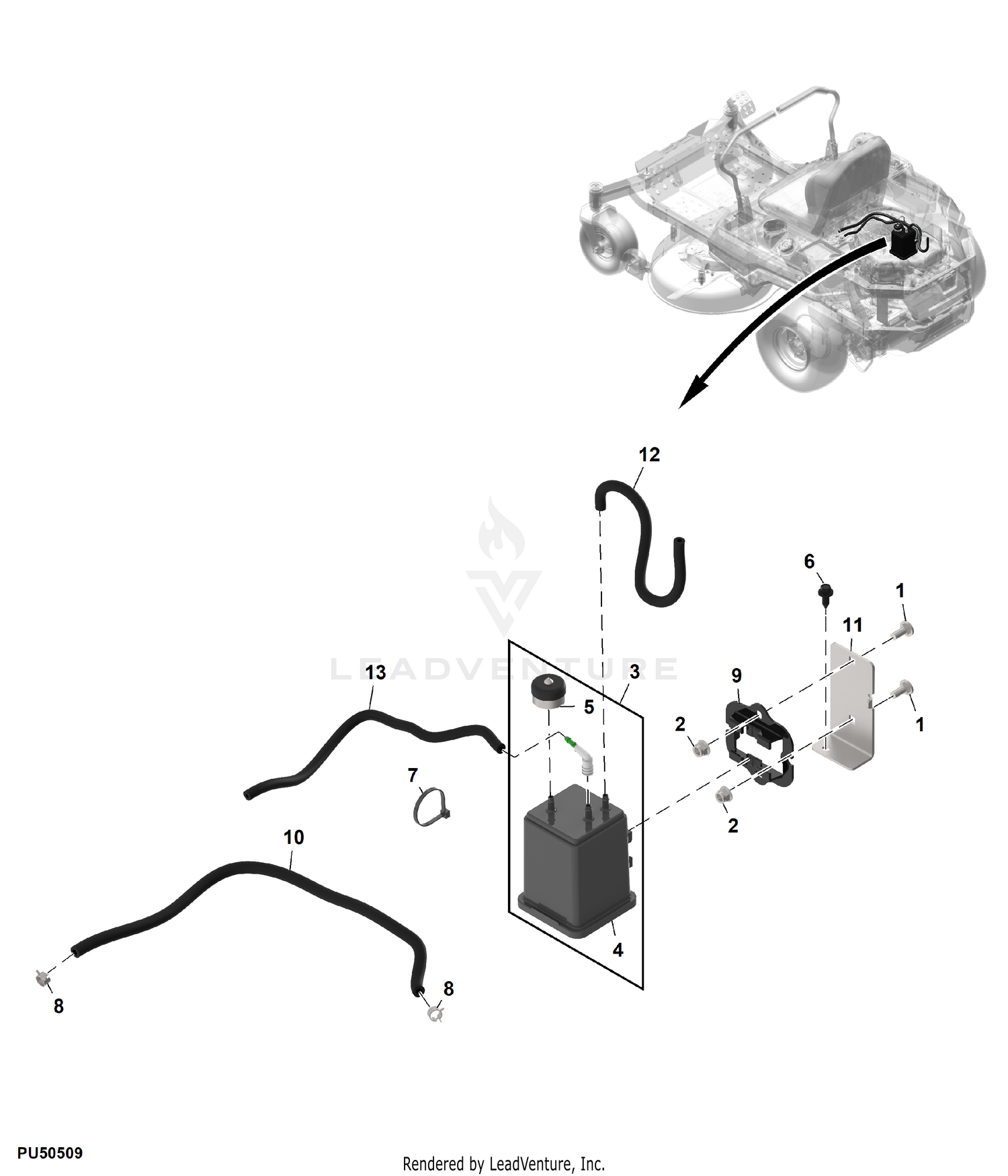 12
6
1
11
LEADVENTURE
13
3
9
5
2
1
7
2
10
4
8
8
PU50509
Rendered by LeadVenture, Inc.