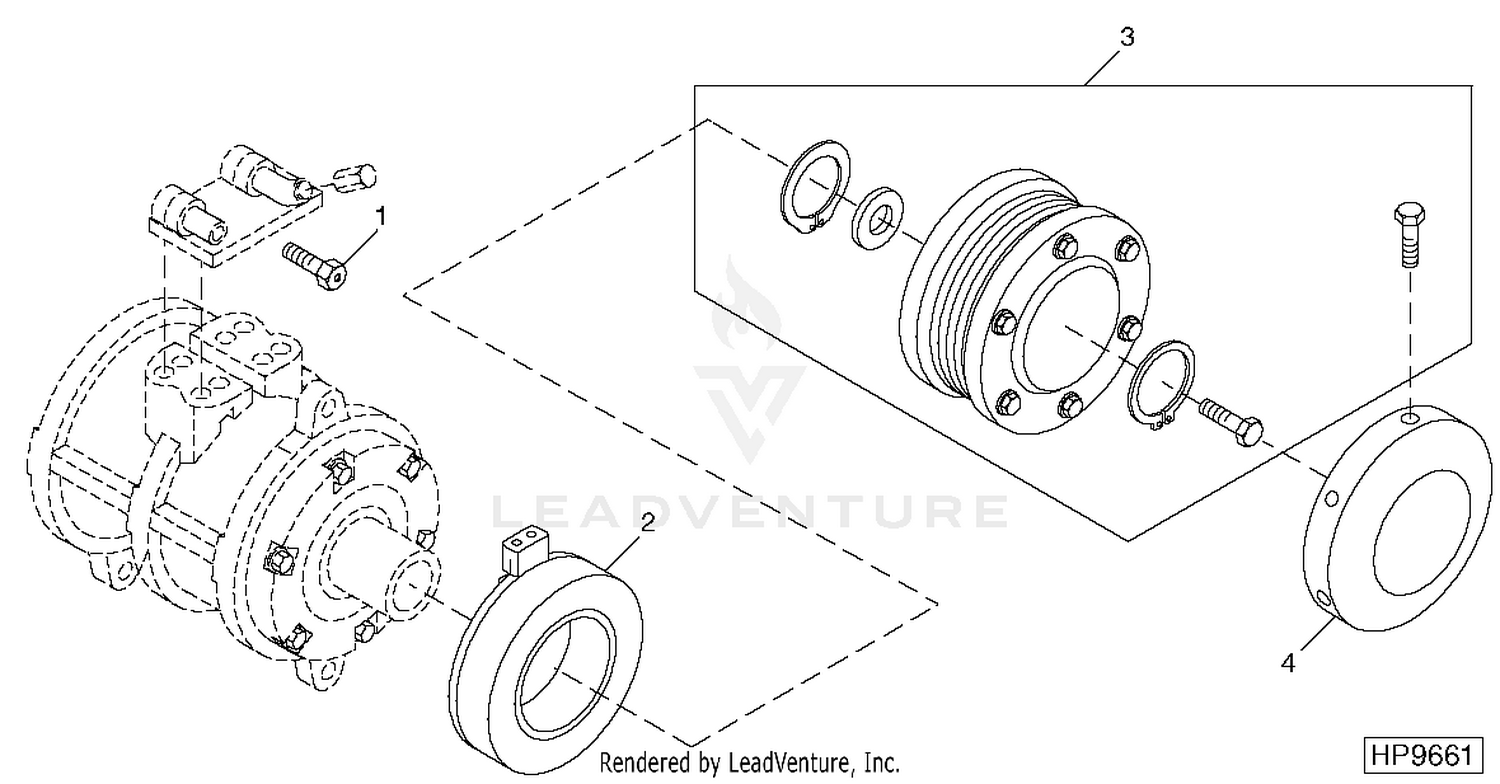 3
1
LEADVENTURE
2
4
Rendered by LeadVenture, Inc.
HP9661