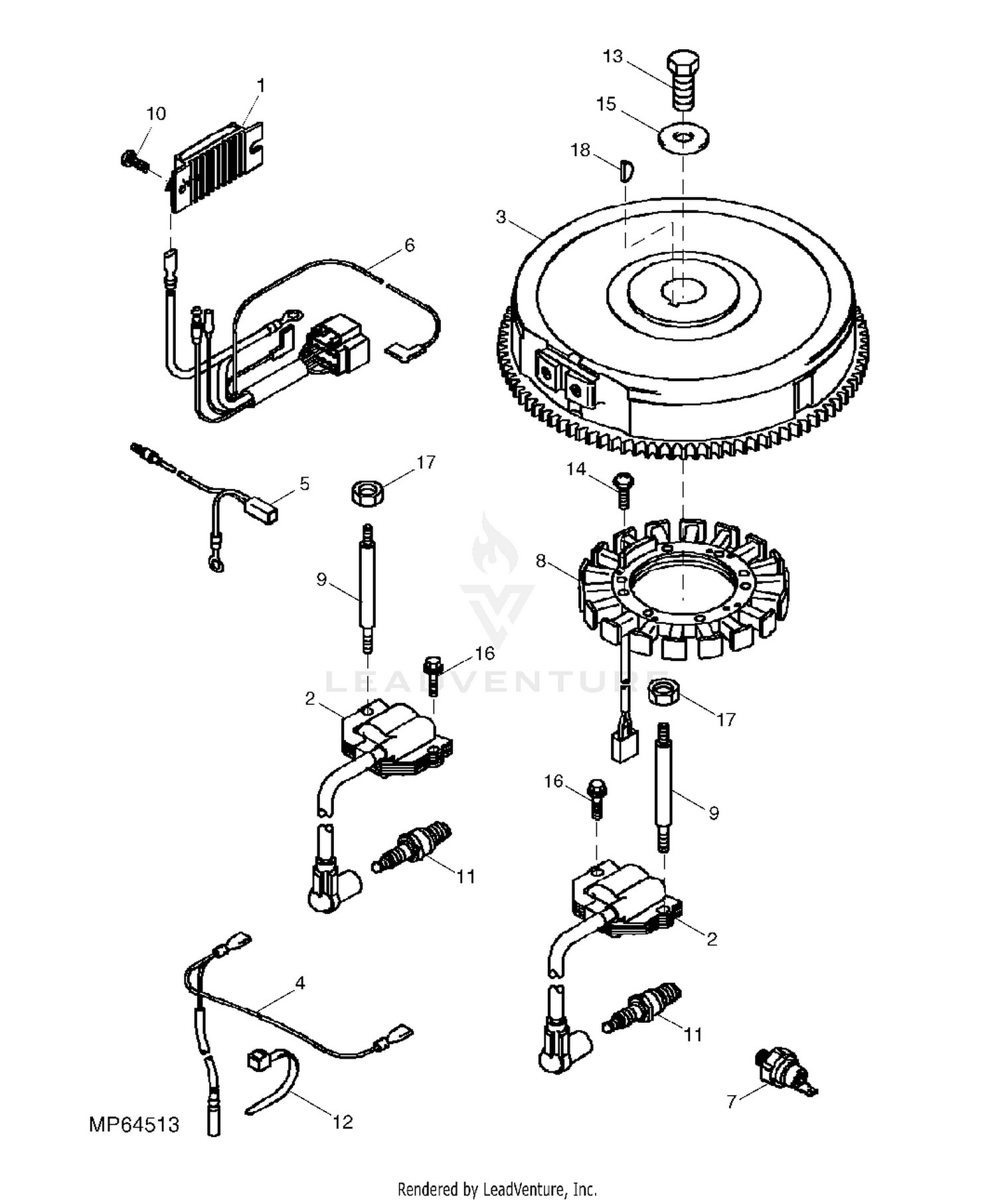 13
1
15
10
18
3
6
17
14
5
8
9
16
LEADVENTURE
2
17
16
9
11
2
4
11
7
12
MP64513
Rendered by LeadVenture, Inc.