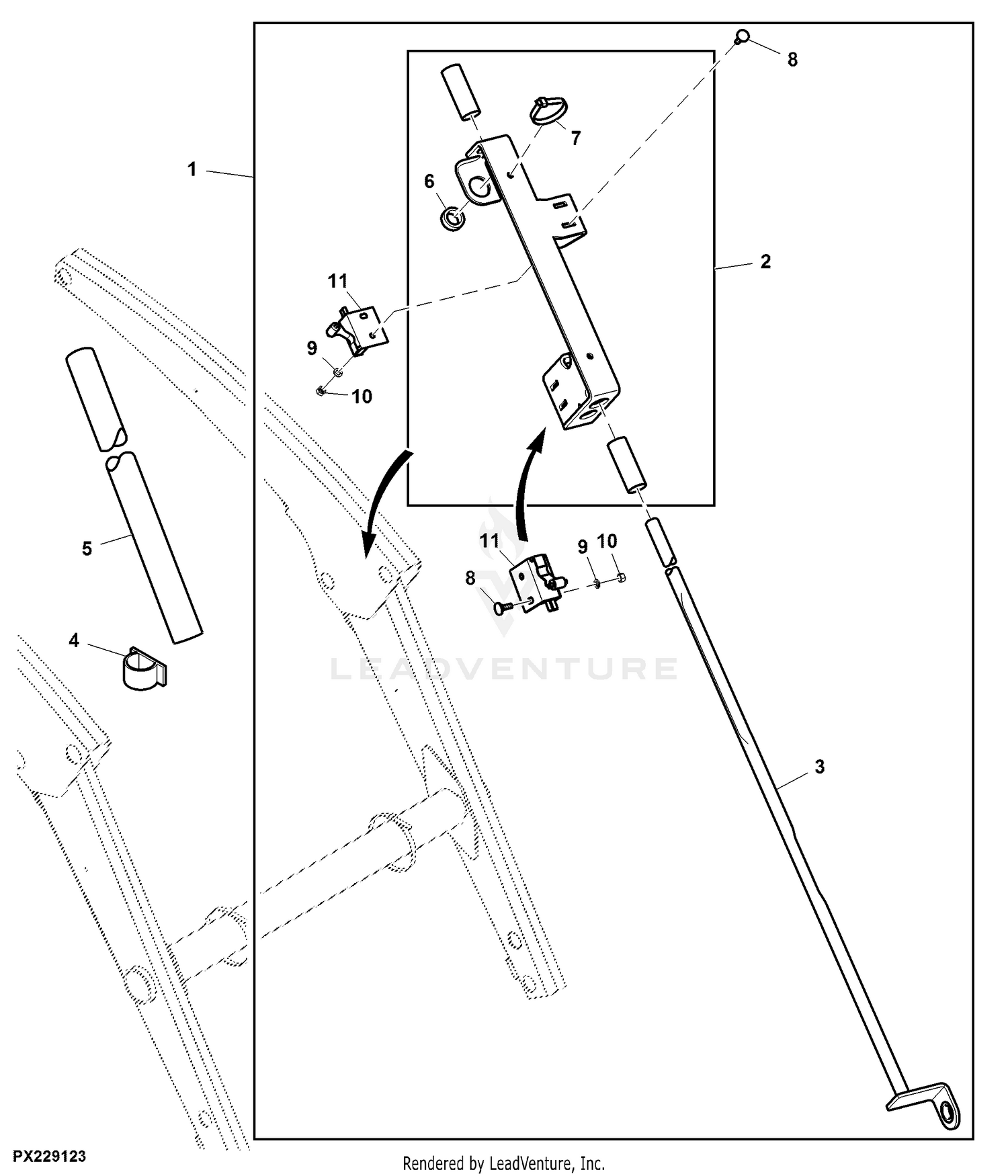 8
7
1
6
2
11
9
10
5
11
9 10
8
4
LEADVENTURE
3
PX229123
Rendered by LeadVenture, Inc.