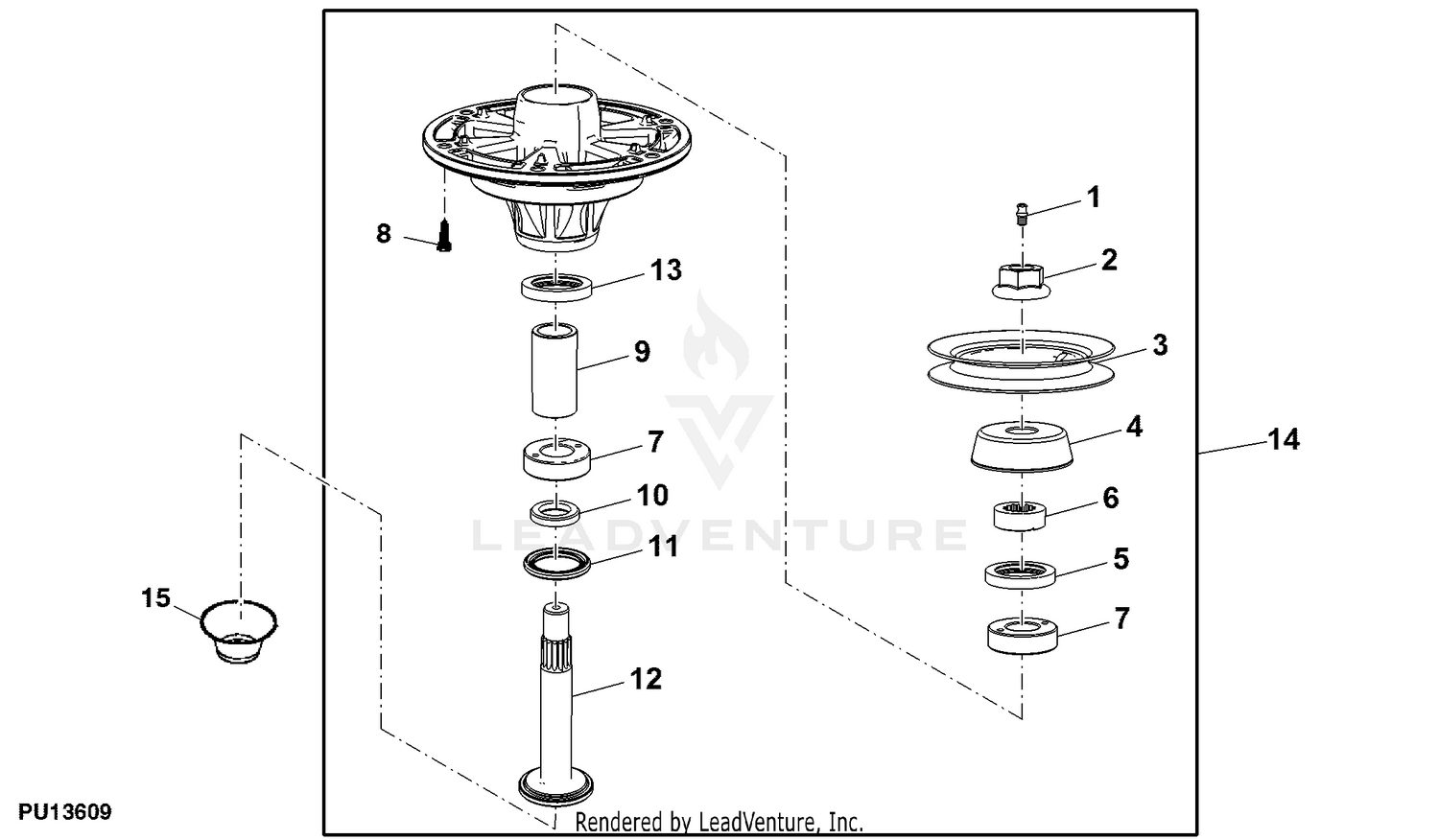 8
13
9
7
10
11
12
15
1
2
3
4
6
5
7
14
LEADVENTURE
PU13609
Rendered by LeadVenture, Inc.