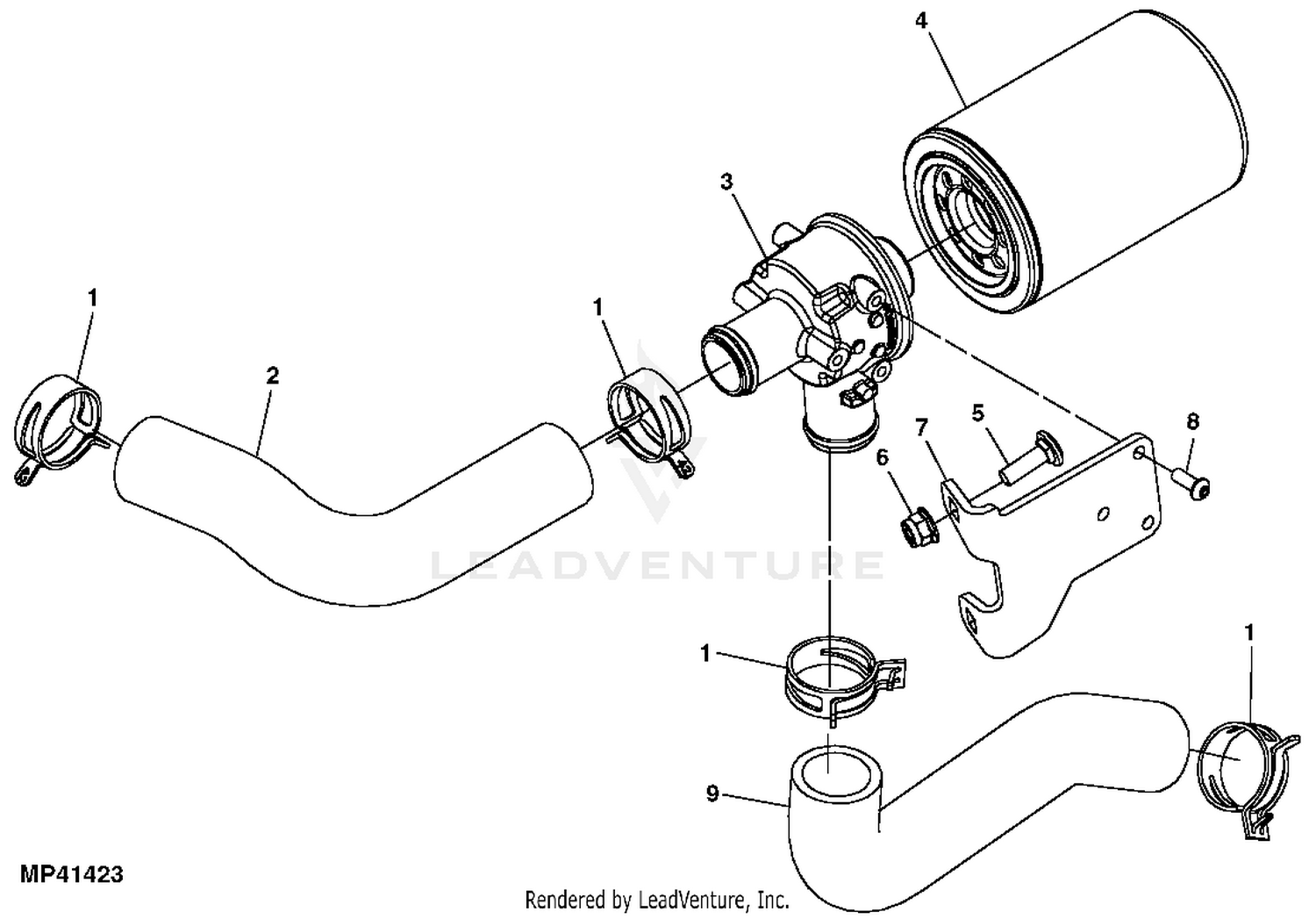 4
3
1
1
2
5
7
8
6
LEADVENTURE
1
1
9
MP41423
Rendered by LeadVenture, Inc.