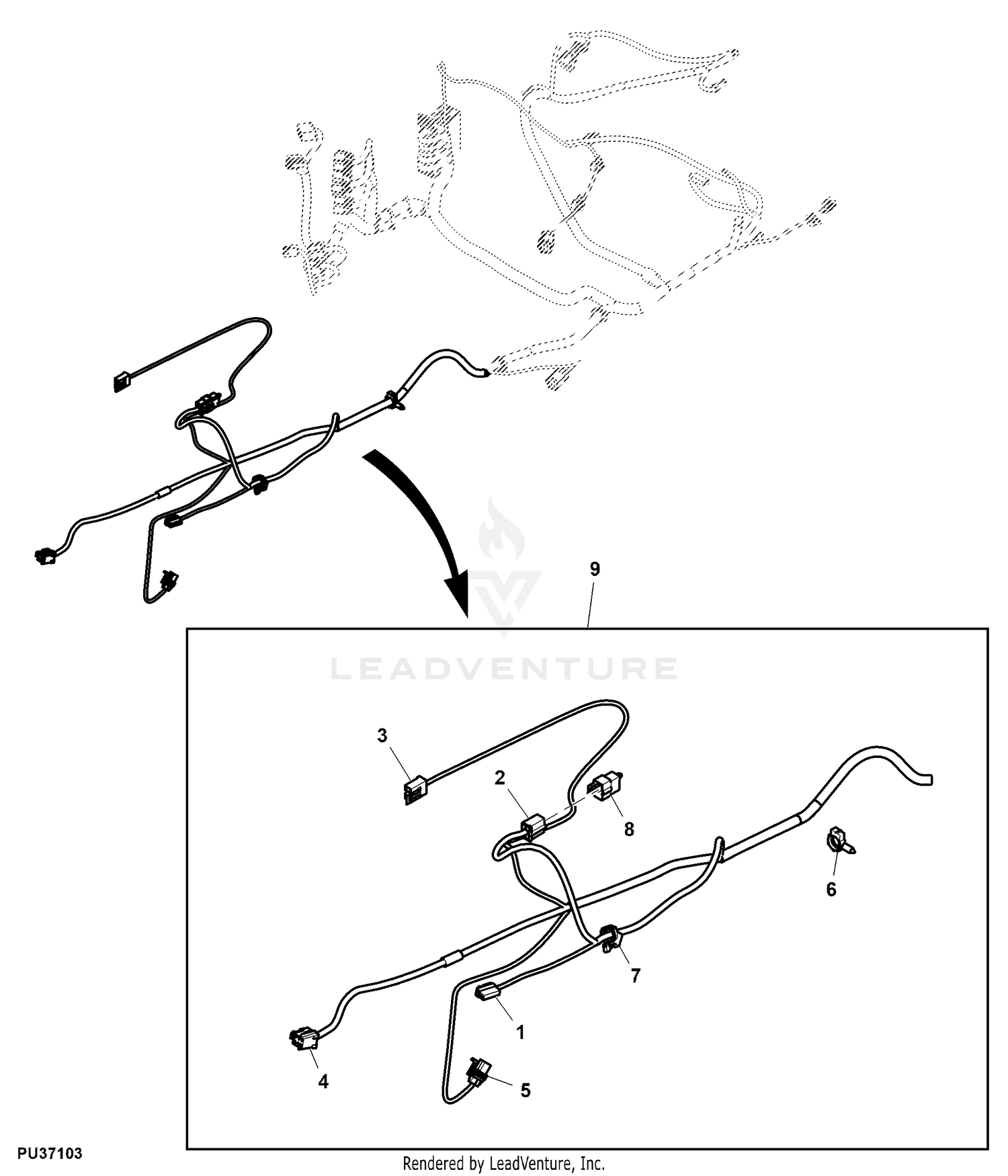 9

LEADVENTURE

3

2

8

6

7

1

4

5

PU37103

Rendered by LeadVenture, Inc.