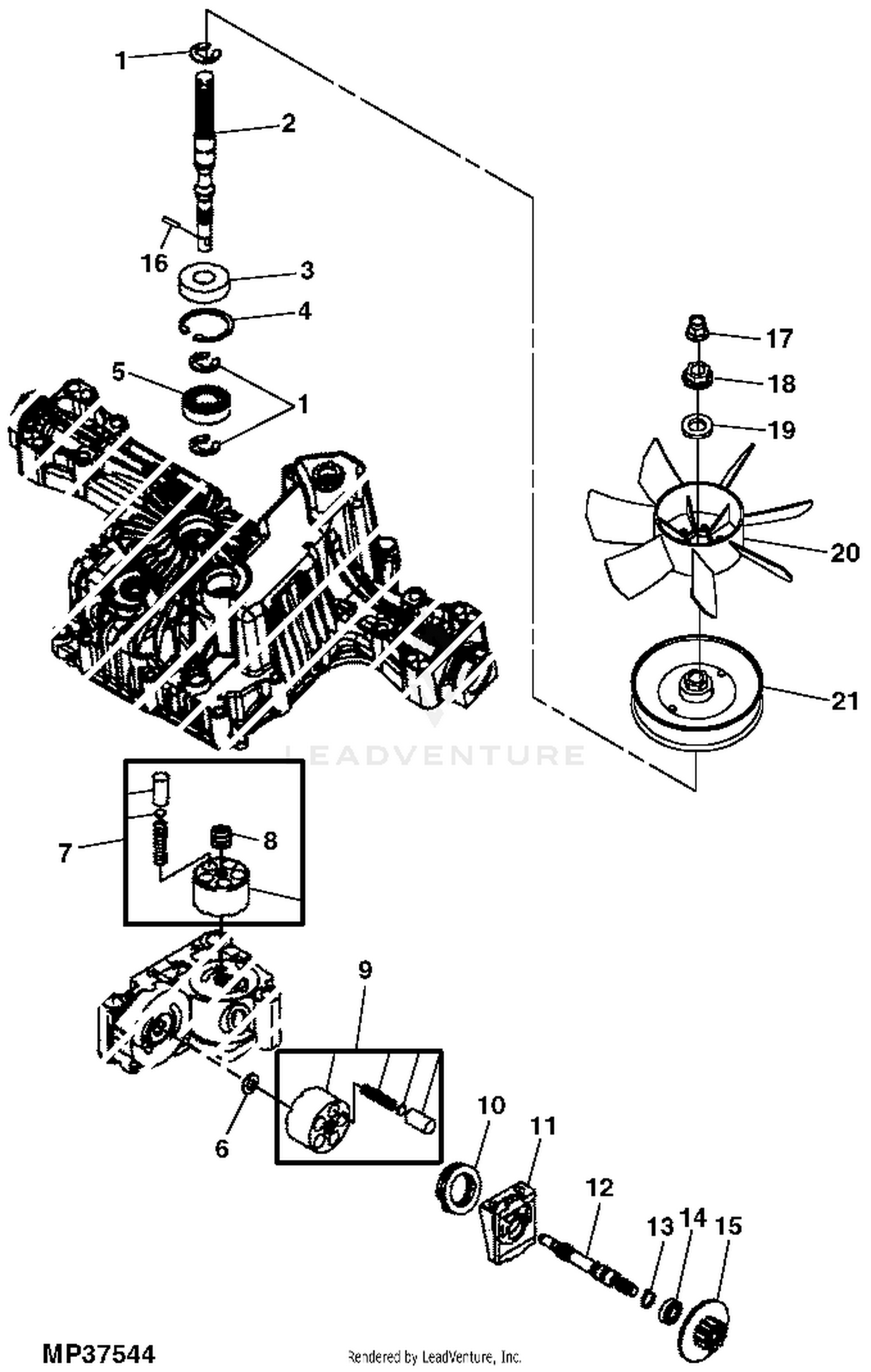 1
2
16
3
4
5
1
17
18
19
20
21
LEADVENTURE
7
8
9
6
10
11
12
13
14
15
MP37544
Rendered by LeadVenture, Inc.