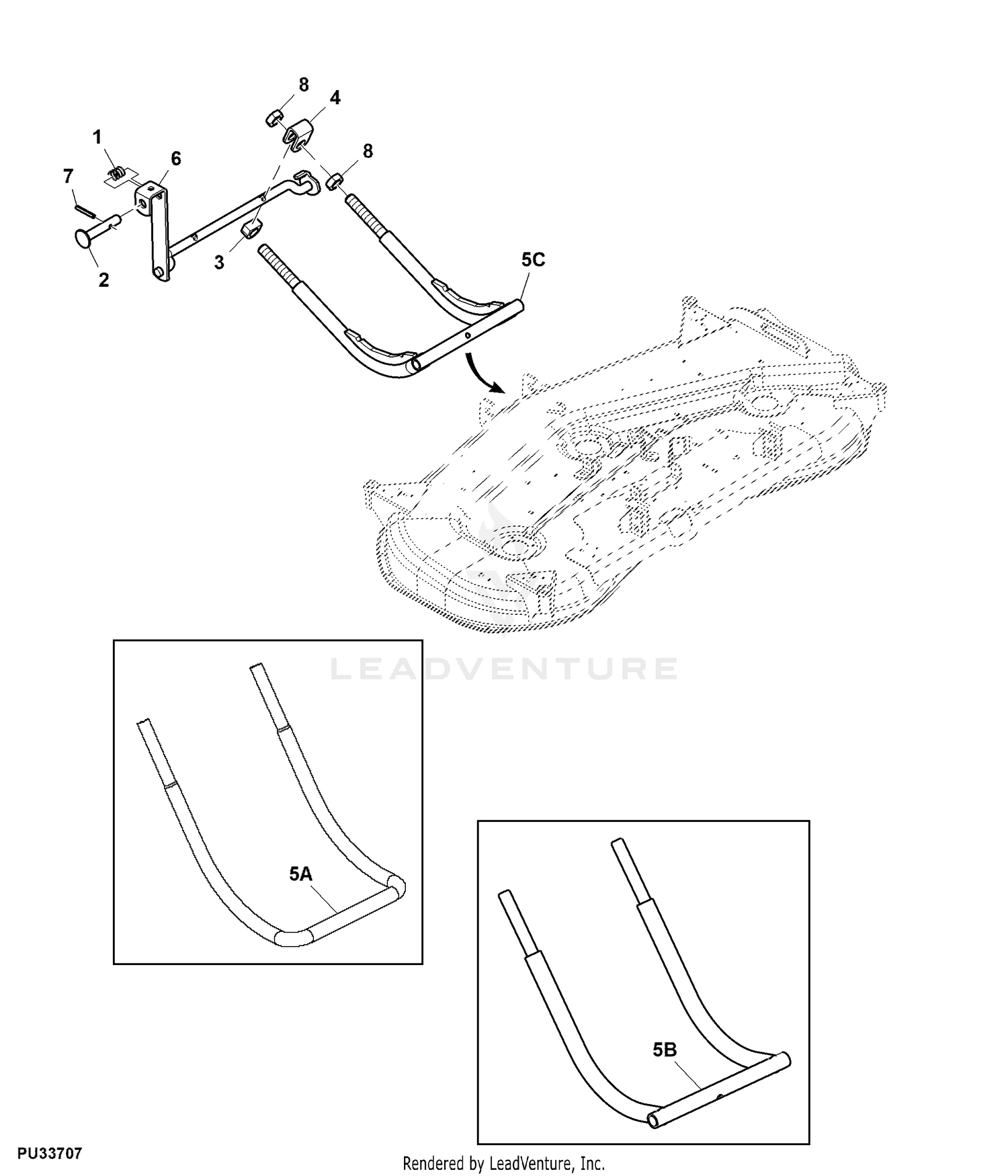 8
4
1
6
8
7
3
2
5C
LEADVENTURE
5A
5B
PU33707
Rendered by LeadVenture, Inc.