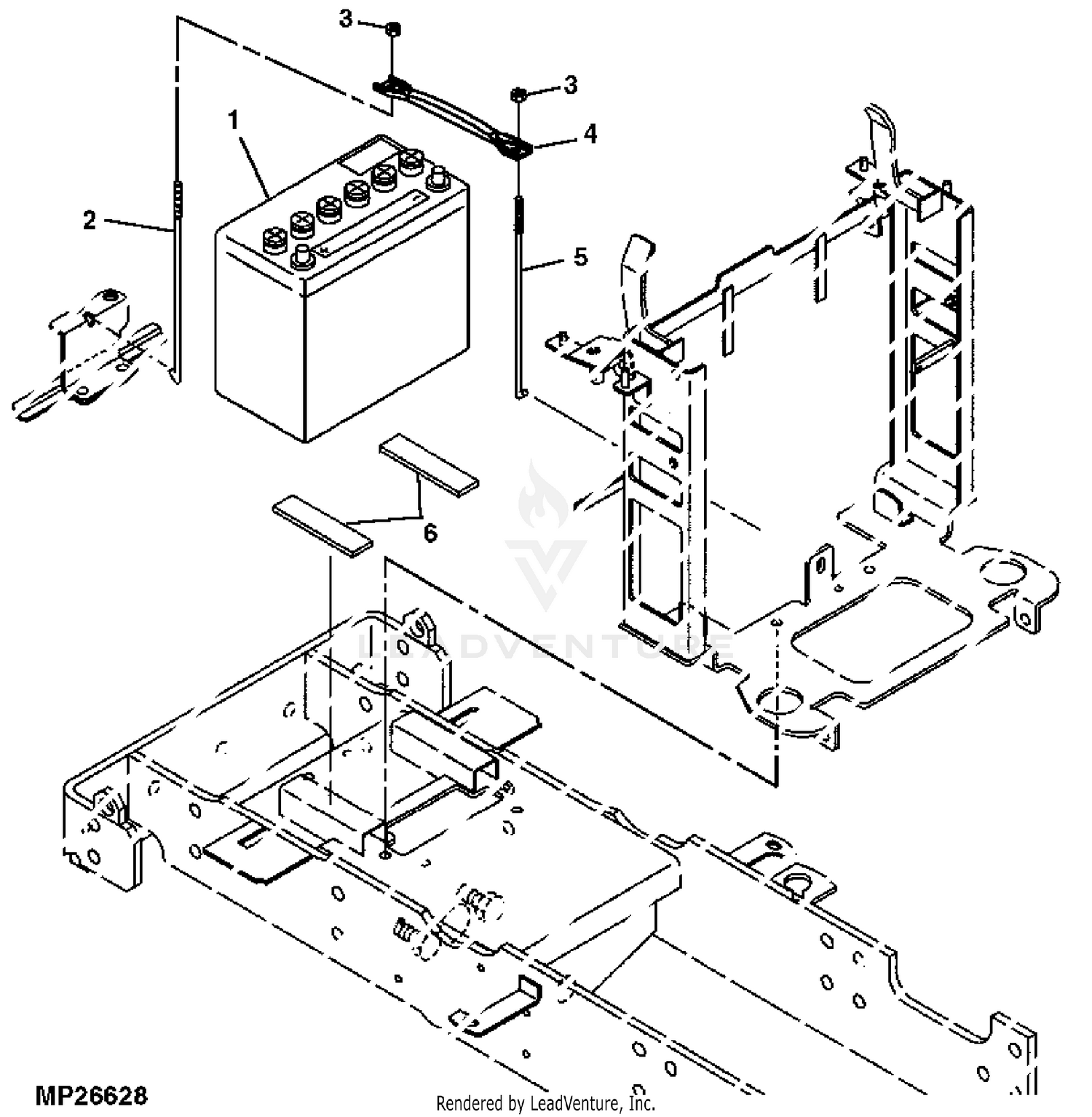 3
3
1
4
2
5
6
LEADVENTURE
MP26628
Rendered by LeadVenture, Inc.