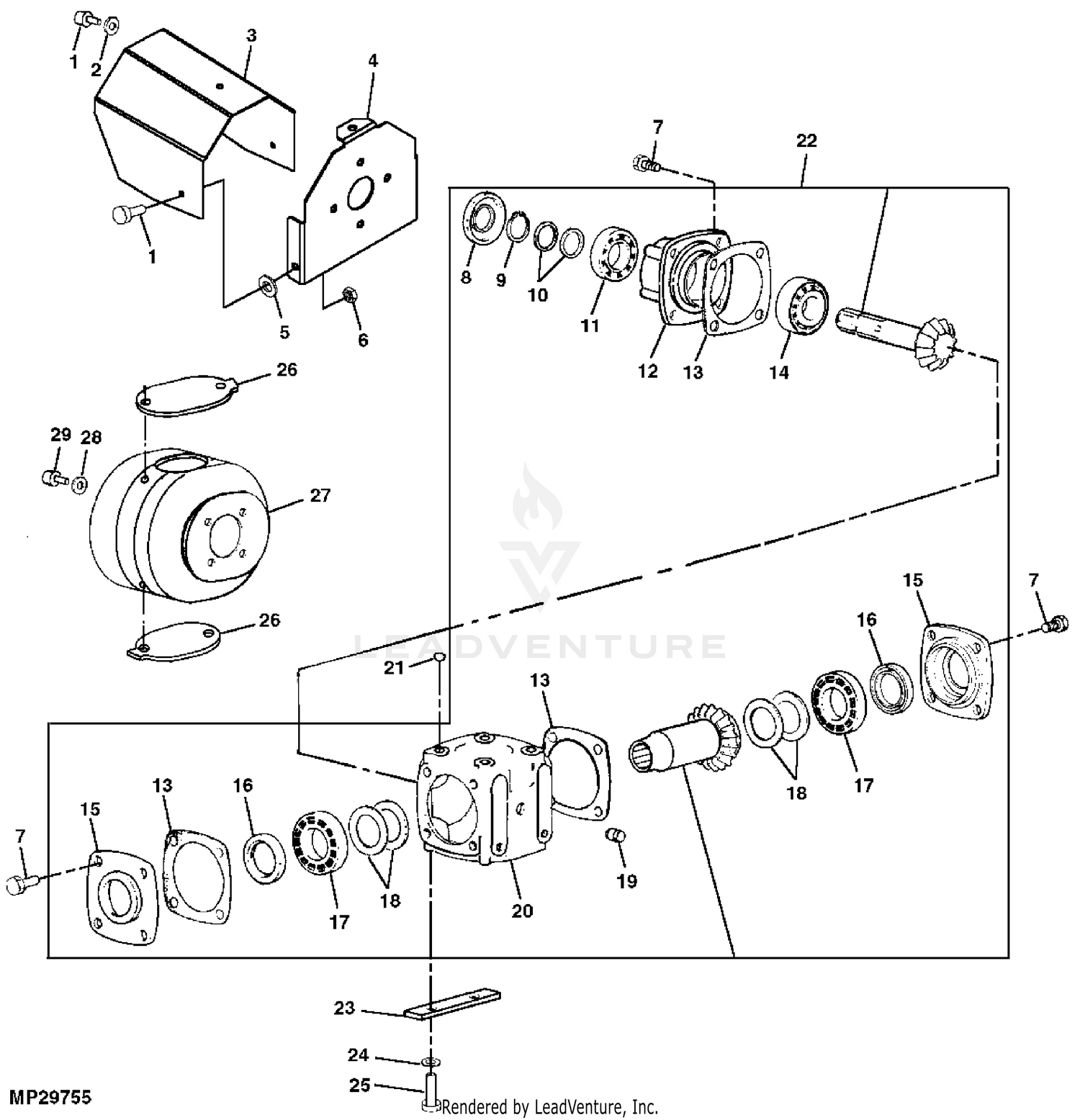 1
2
3
4
1
5
6
7
22
8
9
10
11
12
13
14
26
29
28
27
26
LEADVENTURE
15
7
16
21
13
18
17
15
13
16
7
17
18
20
19
23
24
25
MP29755
Rendered by LeadVenture, Inc.