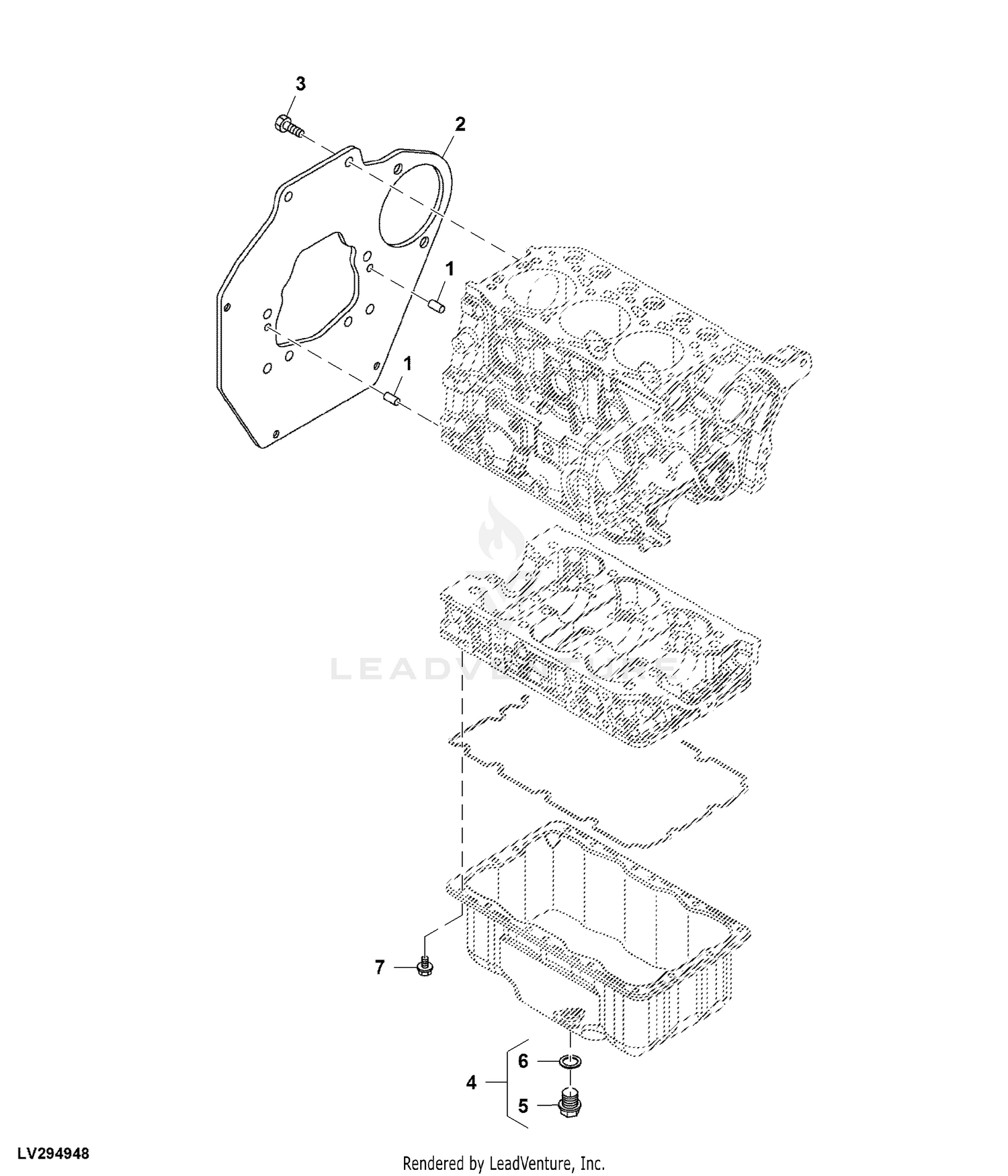 3

2

1

1

LEADVENTURE

7

6

4

5

LV294948

Rendered by LeadVenture, Inc.