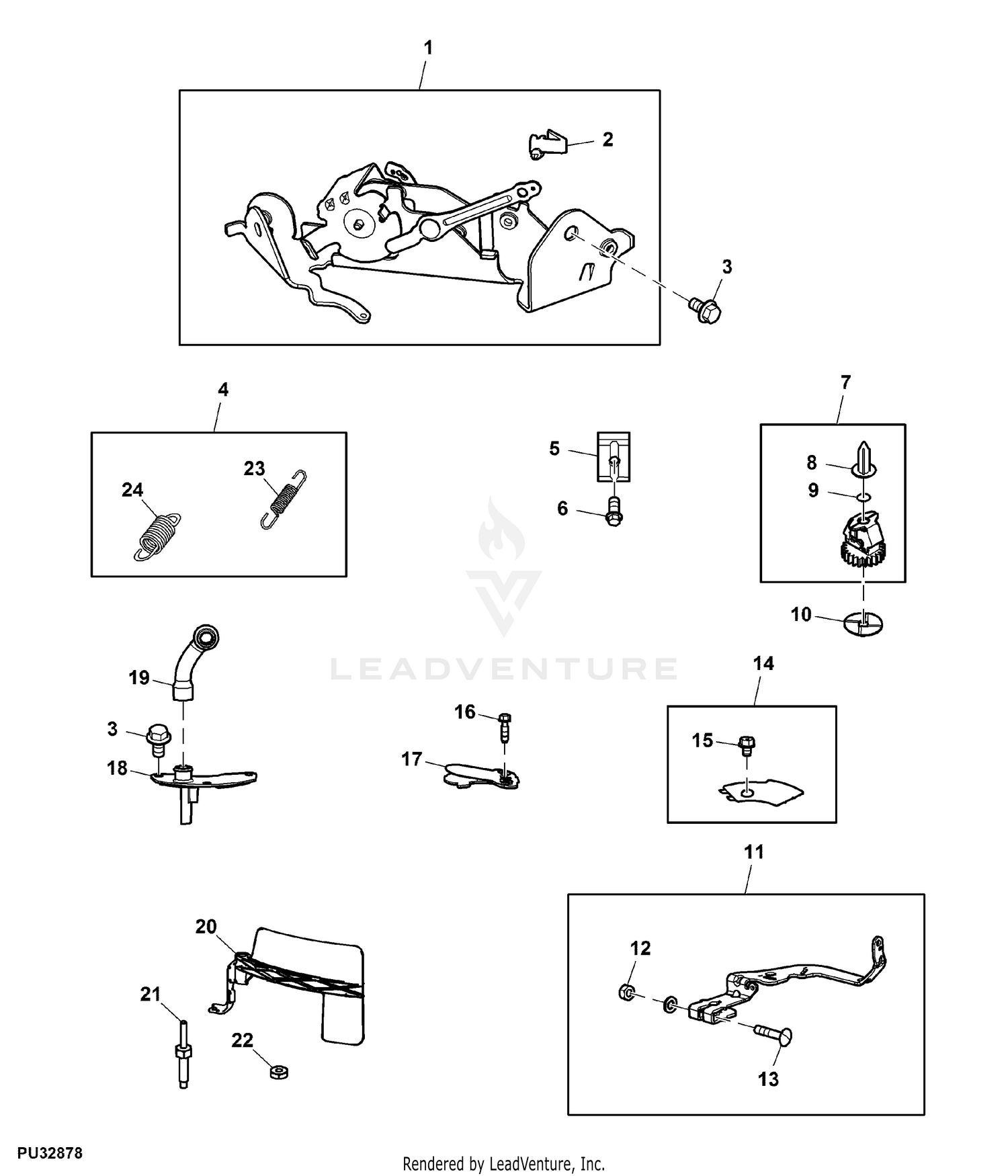 1
2
3
4
24
23
5
6
7
8
9
10
LEADVENTURE
19
3
18
16
17
14
15
11
20
21
22
12
13
PU32878
Rendered by LeadVenture, Inc.