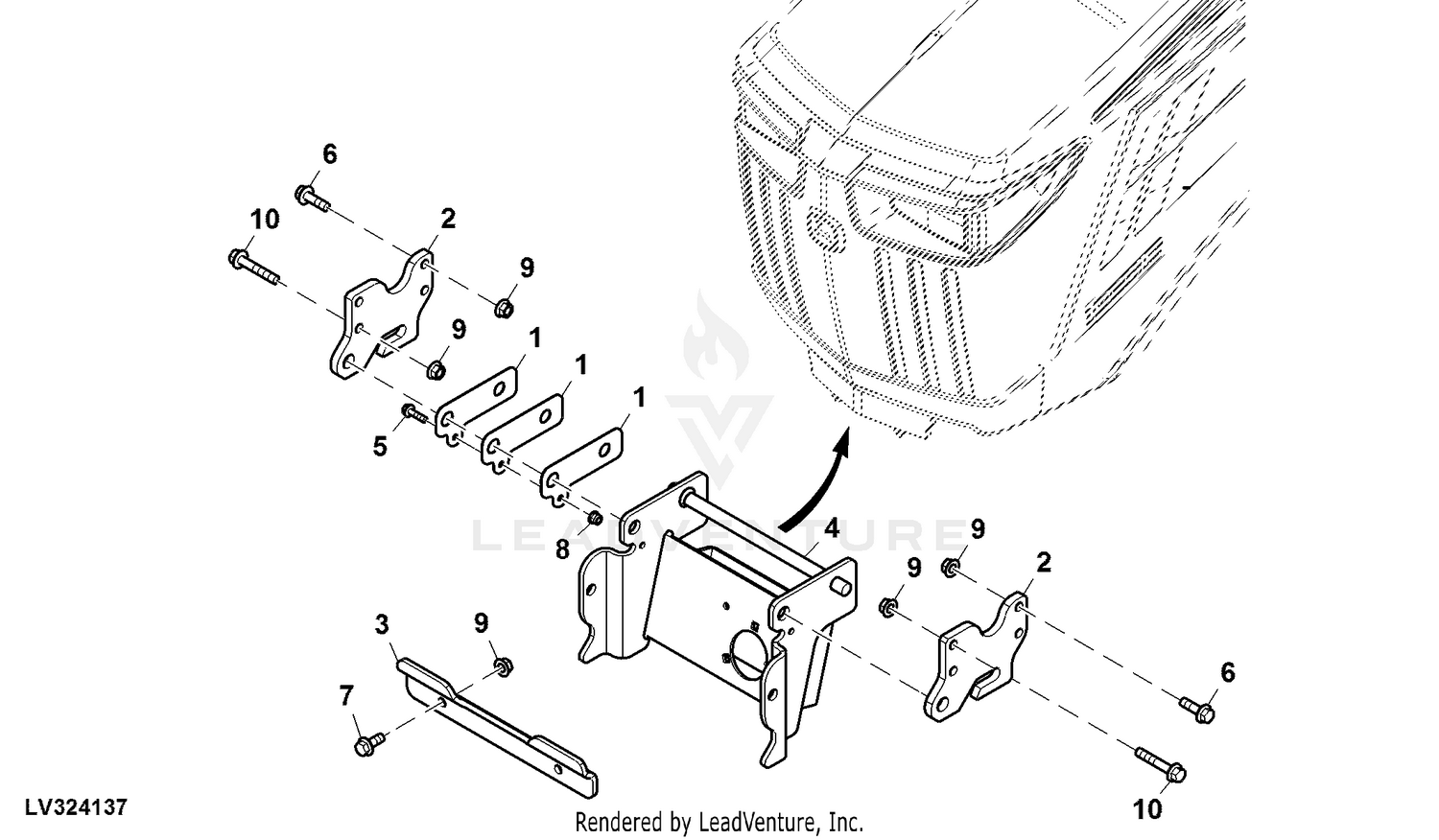 6
10
2
9
9
1
1
1
5
8
4
9
9
2
3
9
7
6
10
LEADVENTURE
LV324137
Rendered by LeadVenture, Inc.