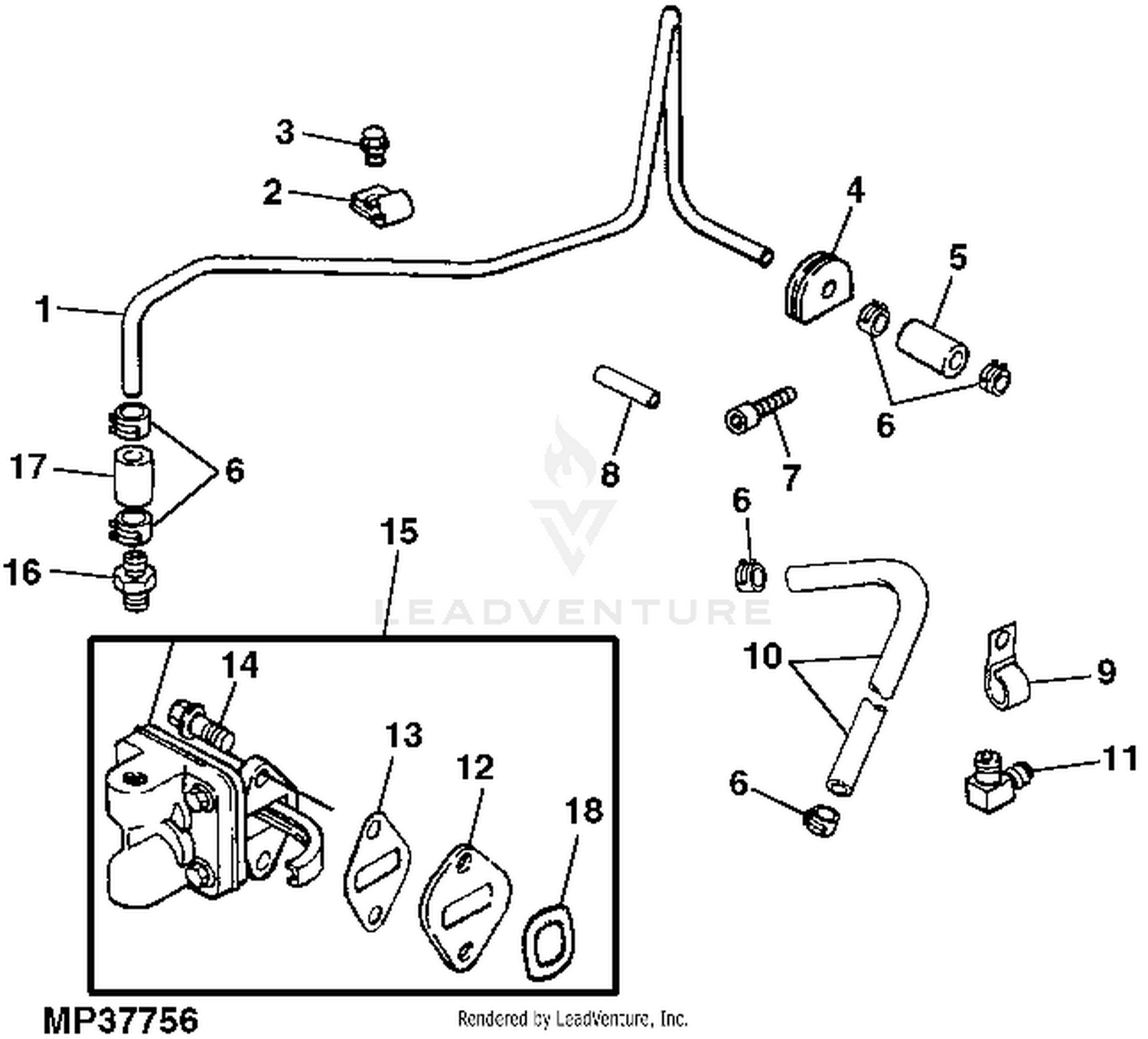 3
2
4
5
1
6
8
7
17
6
6
15
16
LEADVENTURE
10
9
14
13
12
18
11
6
MP37756
Rendered by LeadVenture, Inc.