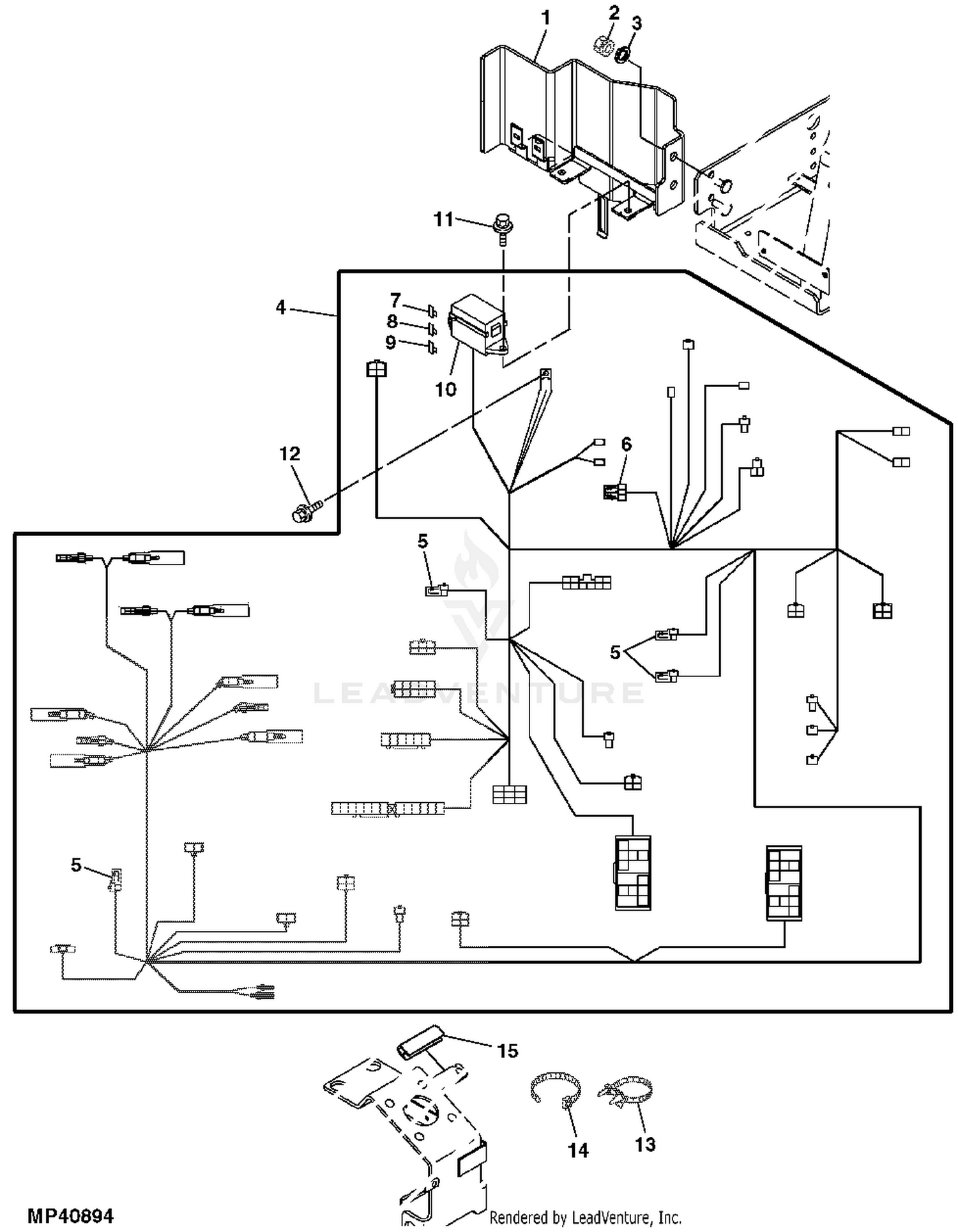 1
2
3
11
4
7
8
9
10
12
6
5
5
LEADVENTURE
5
15
14
13
MP40894
Rendered by LeadVenture, Inc.