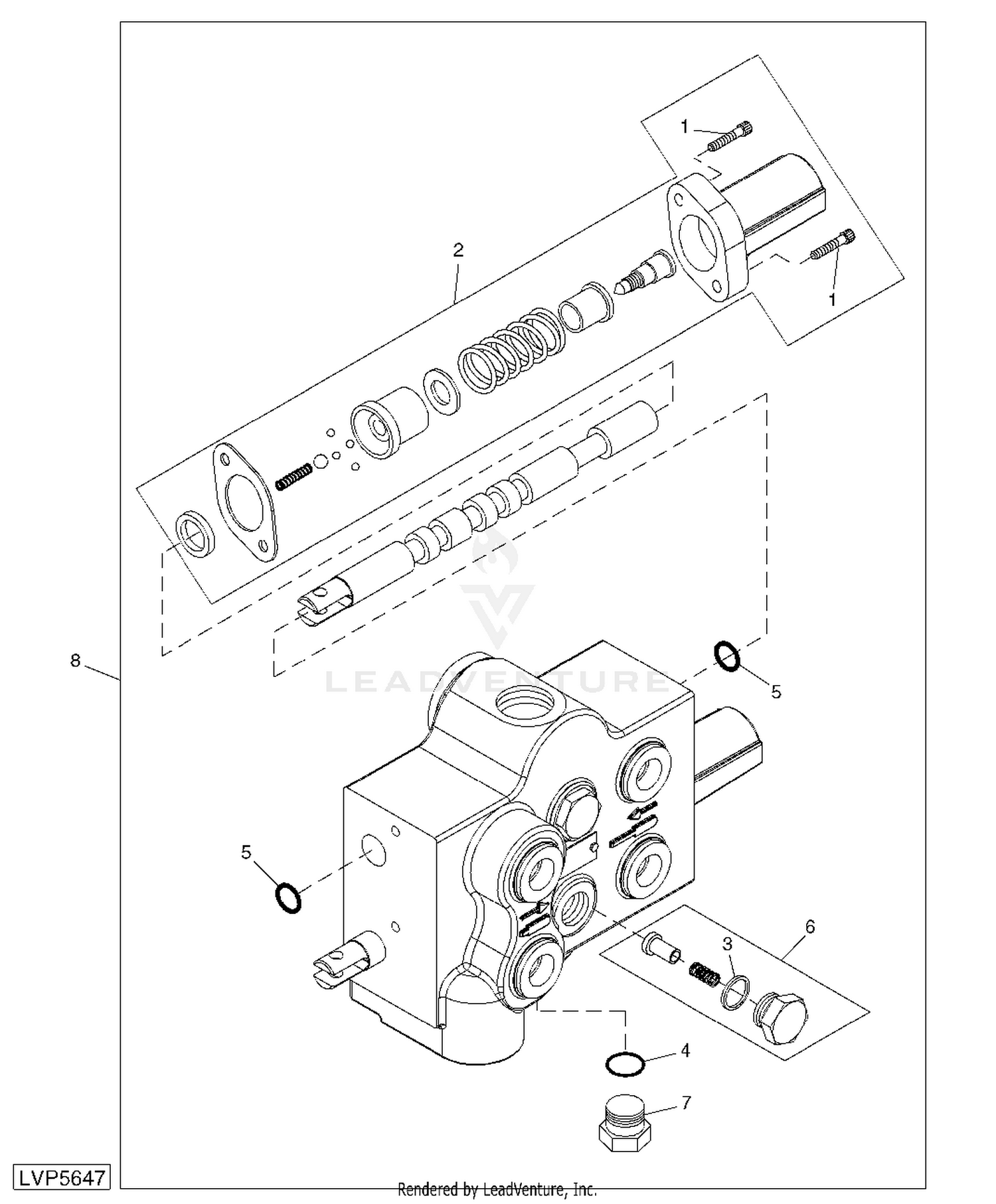 1
2
1
8
LEADVENTURE
5
5
6
3
4
7
LVP5647
Rendered by LeadVenture, Inc.