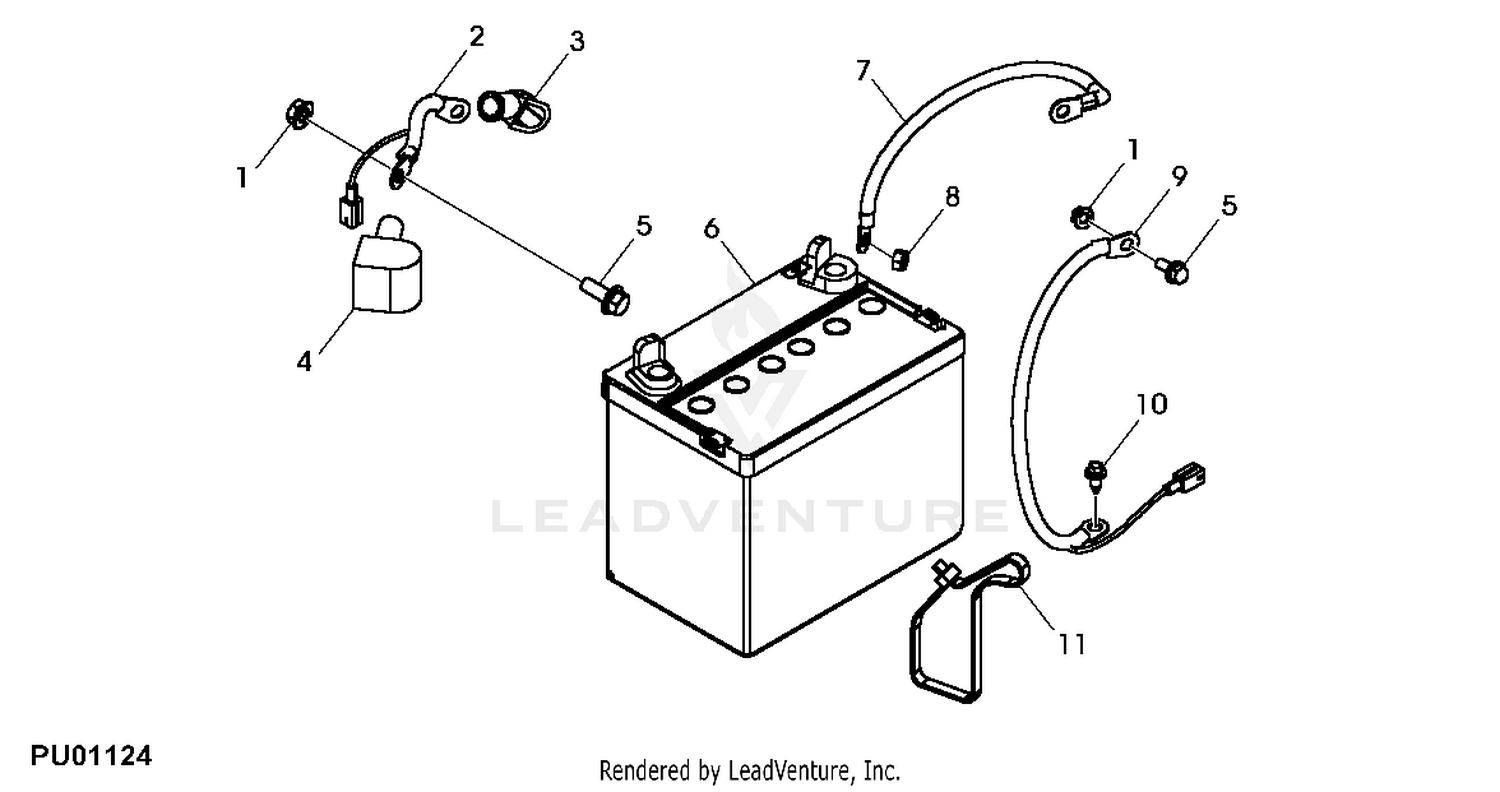 2
3
7
1
1
9
5
8
5
6
4
10
LEADVENTURE
11
PU01124
Rendered by LeadVenture, Inc.