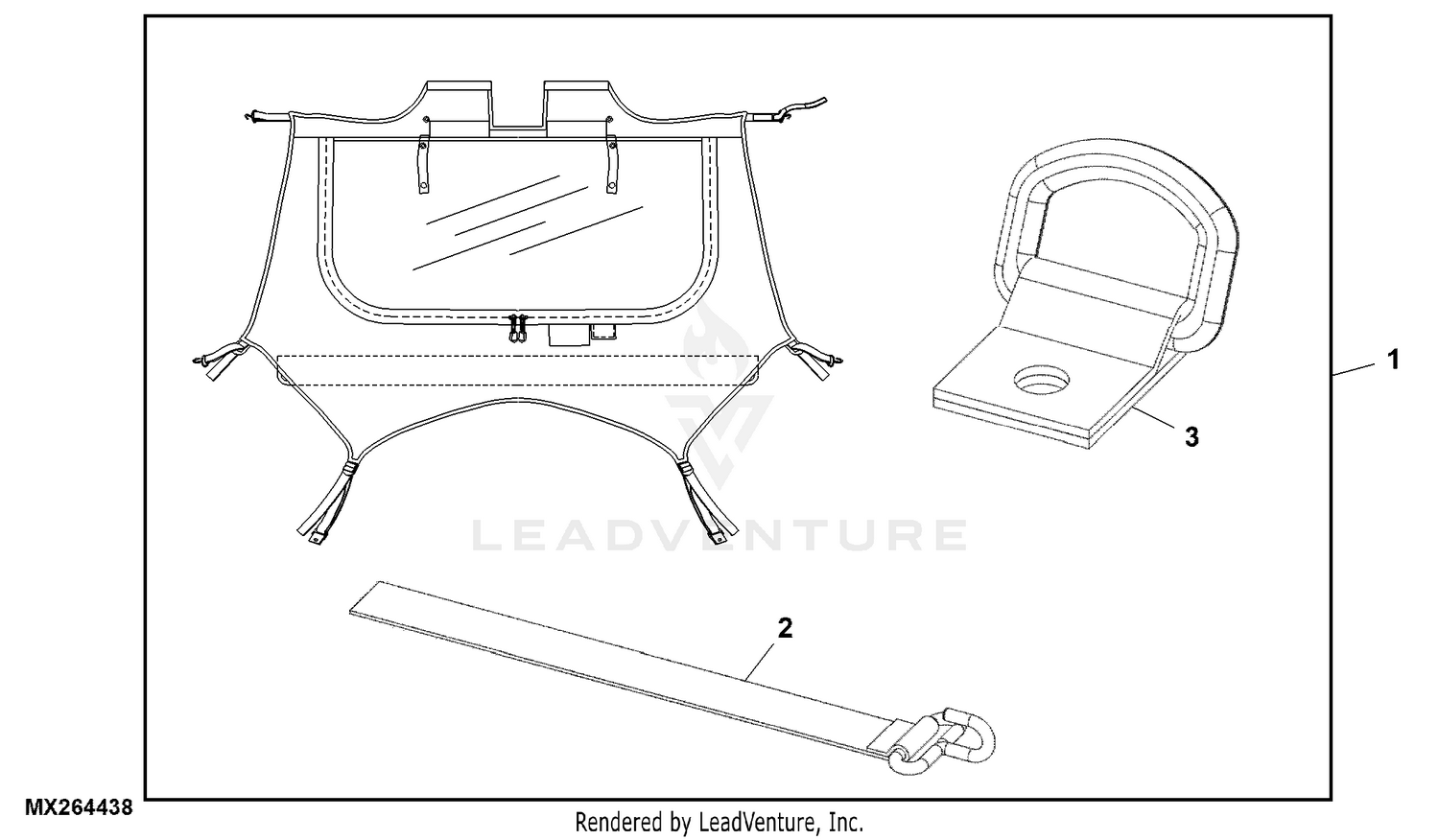 1
3
LEADVENTURE
2
MX264438
Rendered by LeadVenture, Inc.