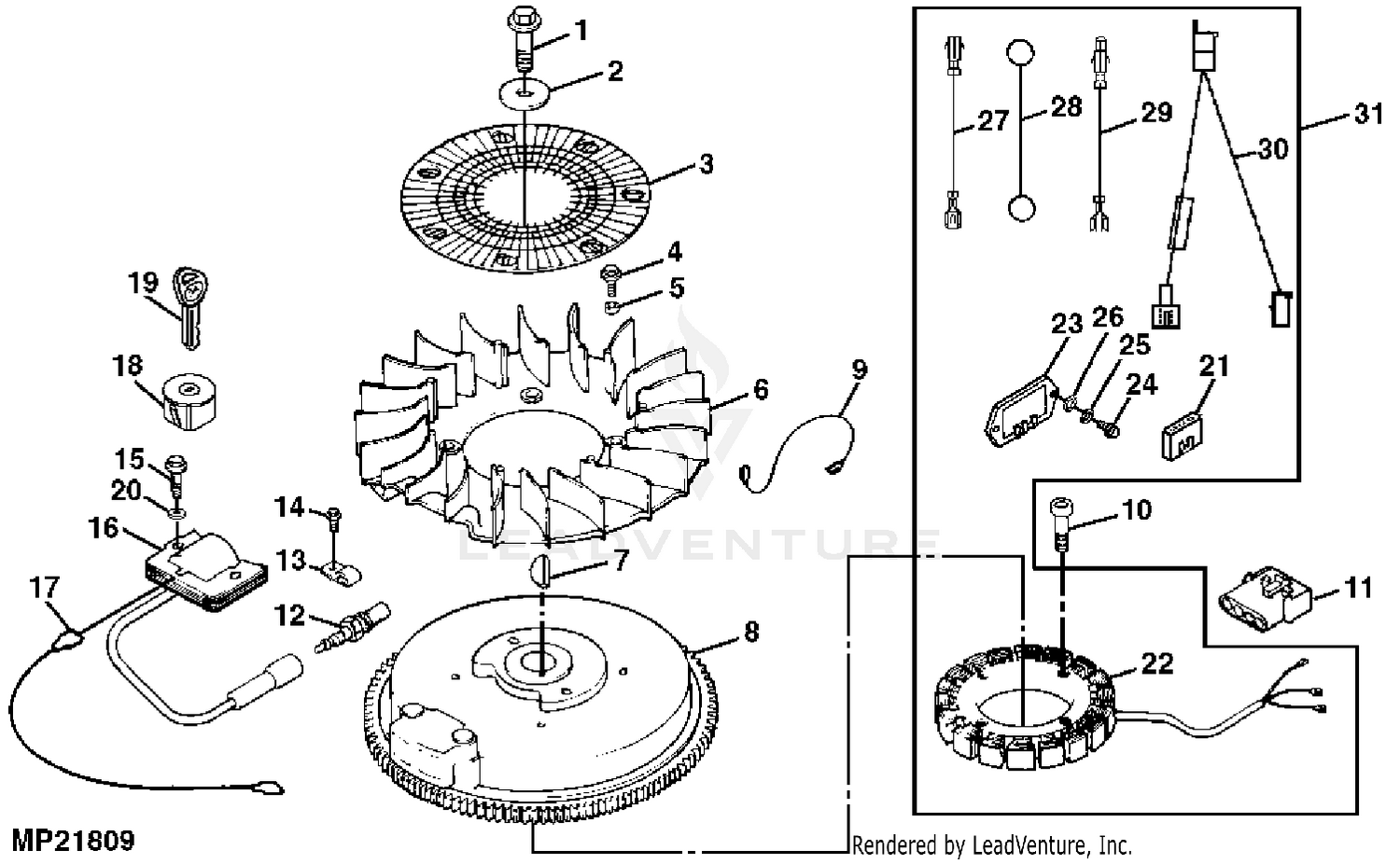 1
2
3
4
5
6
7
8
9
10
11
12
13
14
15
16
17
18
19
20
21
22
23
24
25
26
27
28
29
30
31

LEADVENTURE

MP21809

Rendered by LeadVenture, Inc.