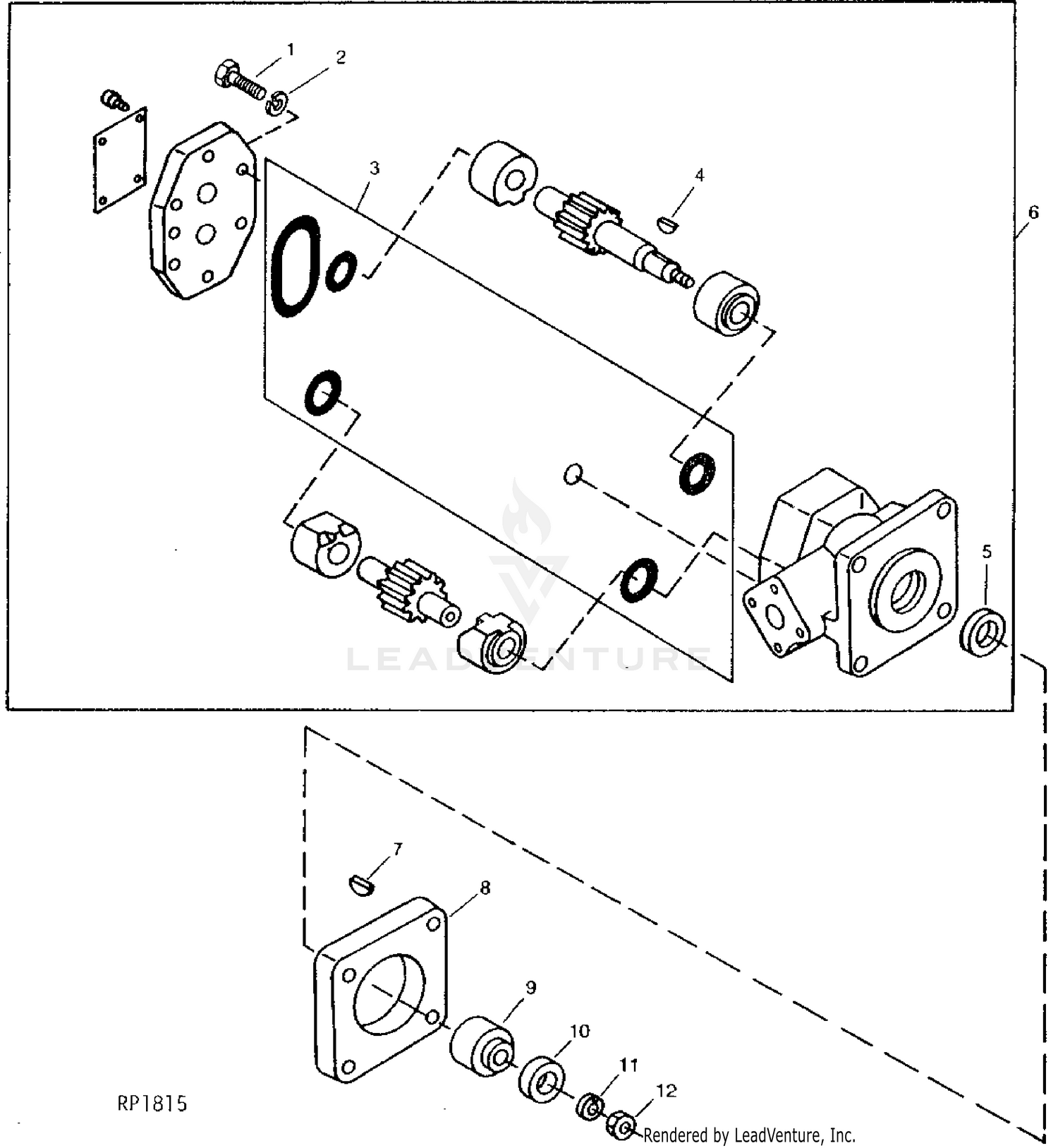 1
2
3
4
6
5
LEADVENTURE
7
8
9
10
11
12
RP1815
Rendered by LeadVenture, Inc.