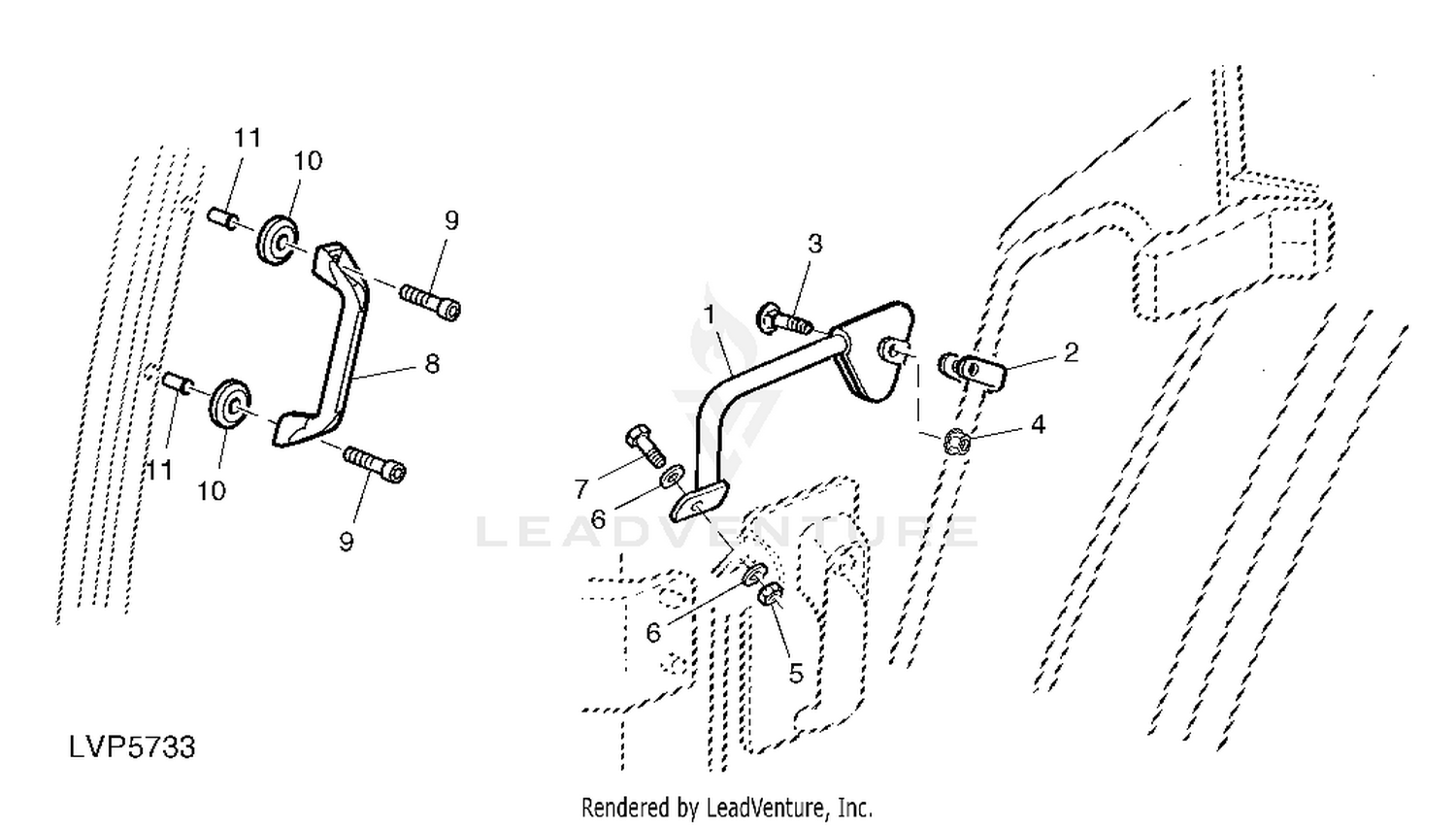 11
10
9
8
11
10
9
3
1
2
4
7
6
6
5
LEADVENTURE
LVP5733
Rendered by LeadVenture, Inc.