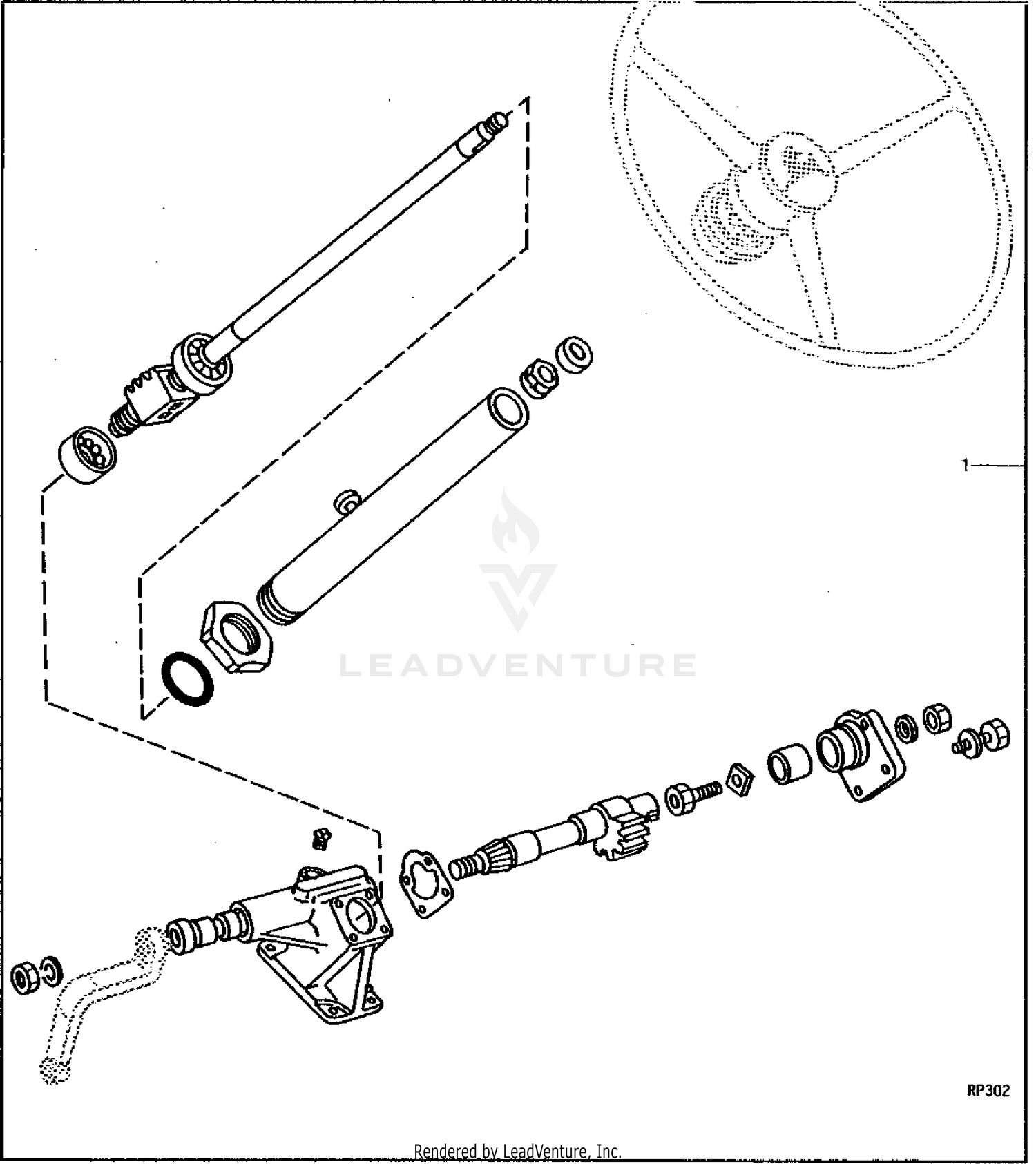 1

LEADVENTURE

RP302

Rendered by LeadVenture, Inc.