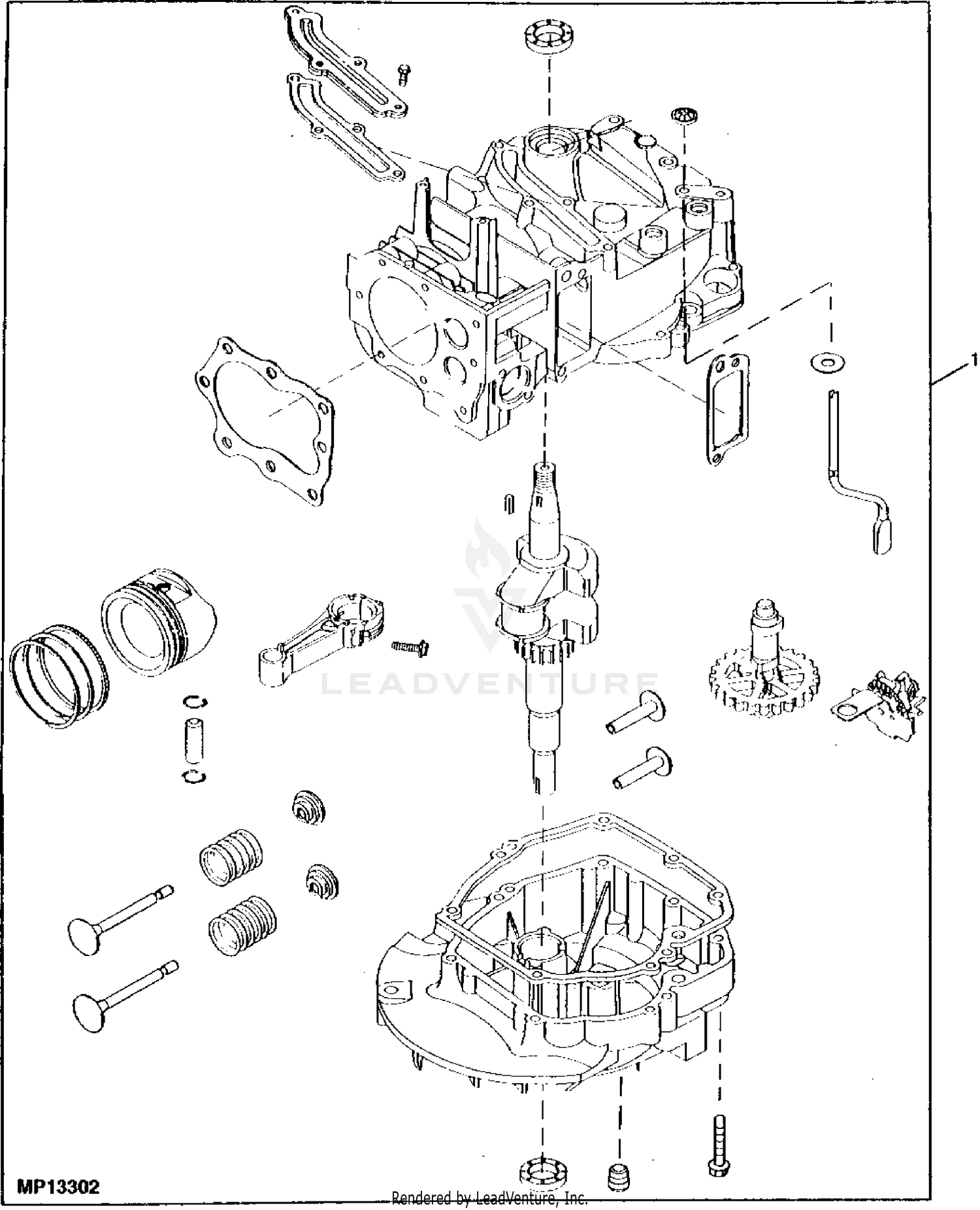 1

LEADVENTURE

MP13302

Rendered by LeadVenture, Inc.