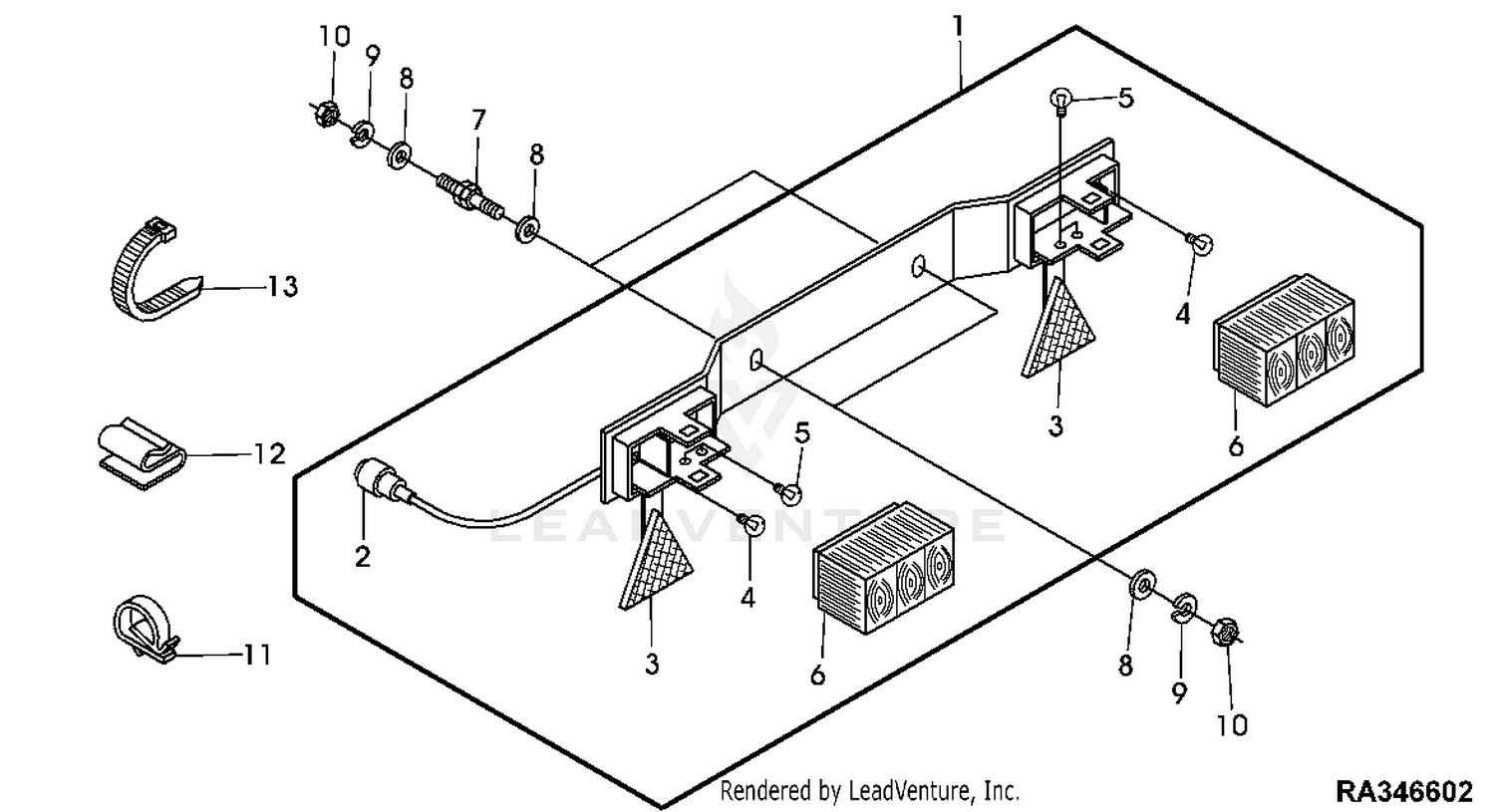 10
9
8
7
8
1
5
13
4
3
6
12
5
2
4
3
6
11
8
9
10
LEADVENTURE
Rendered by LeadVenture, Inc.
RA346602