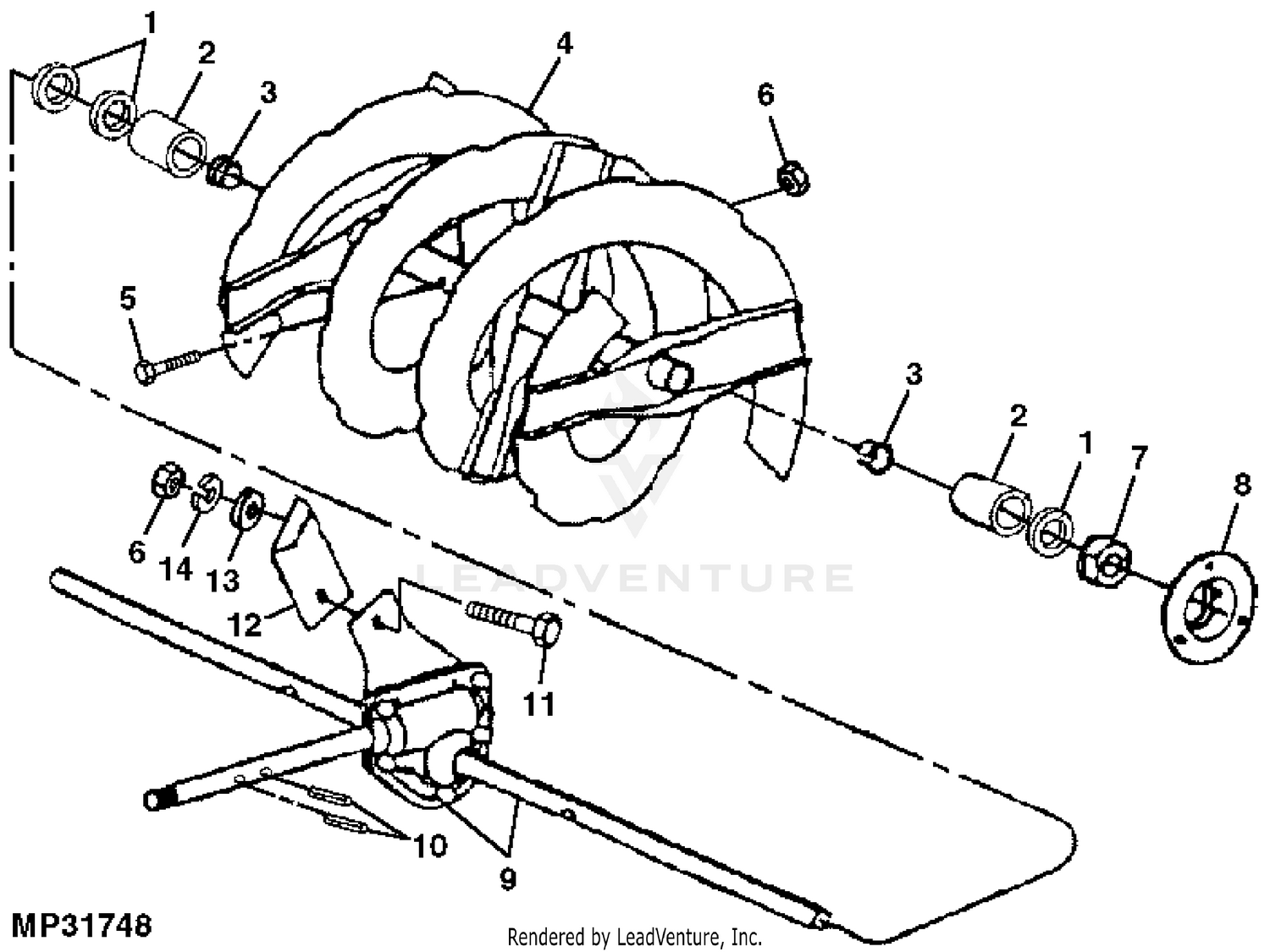 1
2
3
4
6
5
3
2
1
7
8
6
14
13
12
11
10
9
LEADVENTURE
MP31748
Rendered by LeadVenture, Inc.