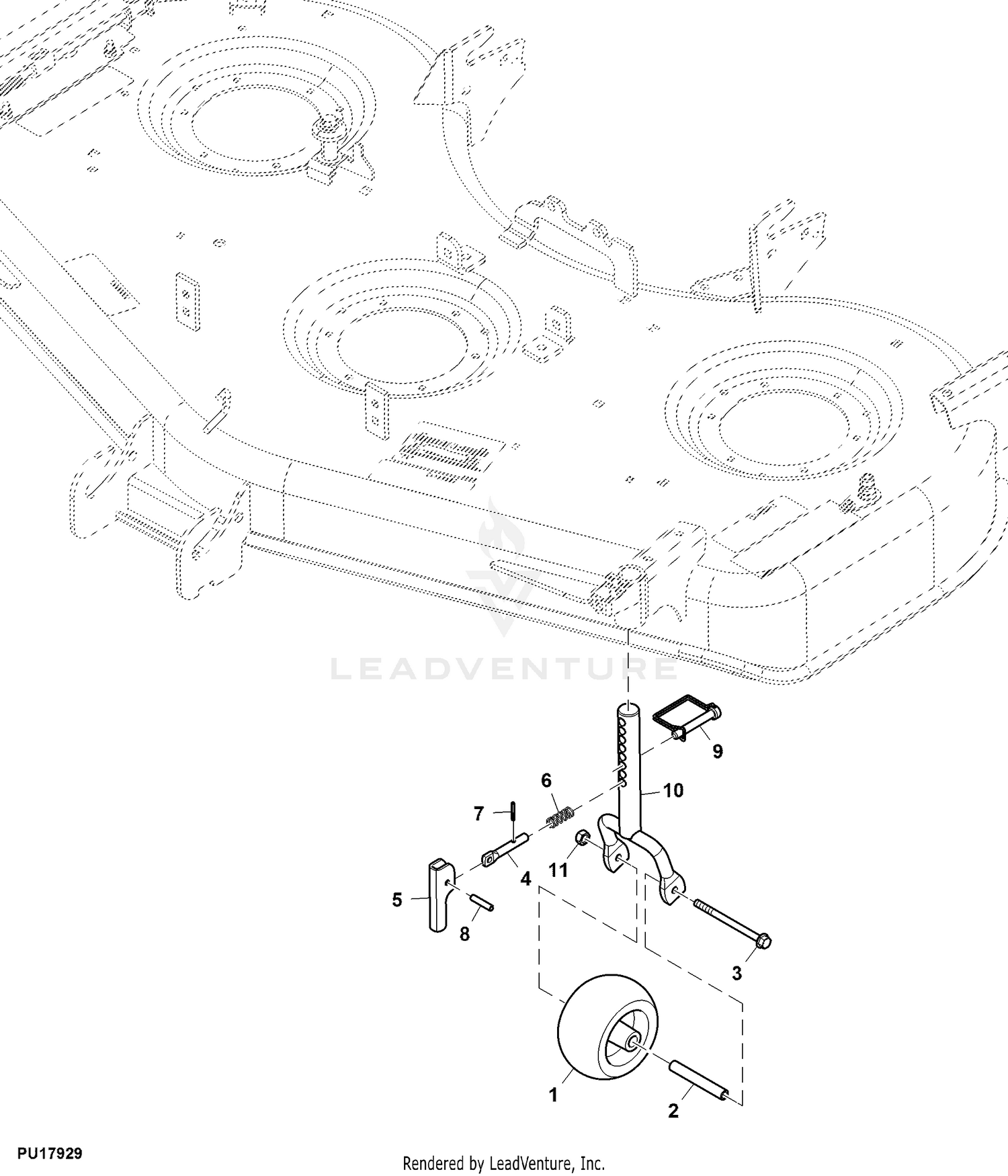 LEADVENTURE

9
6
10
7
11
4
5
8
3
1
2

PU17929

Rendered by LeadVenture, Inc.