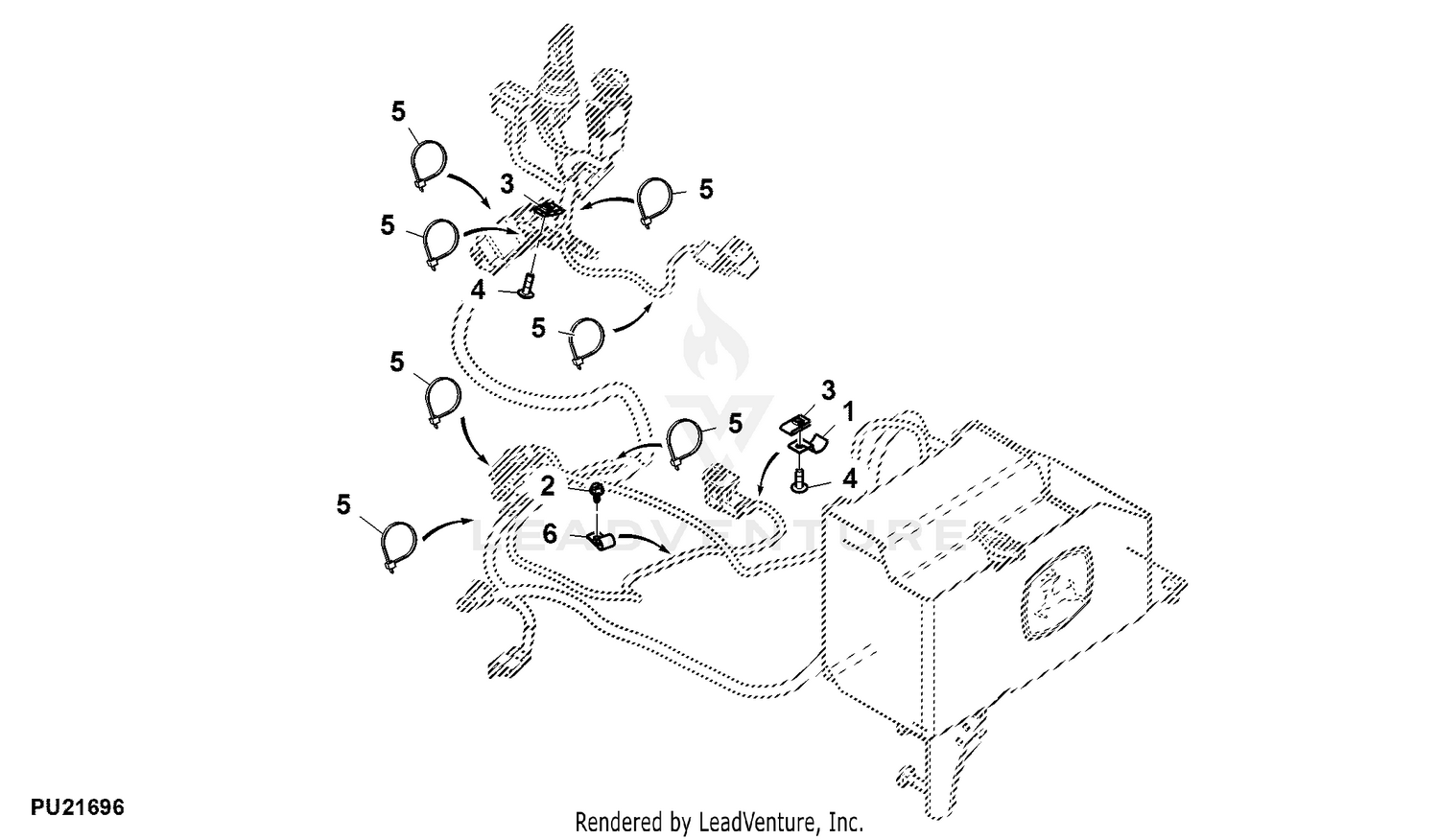 5
3
5
5
4
5
5
3
1
5
4
2
5
6
LEADVENTURE
PU21696
Rendered by LeadVenture, Inc.