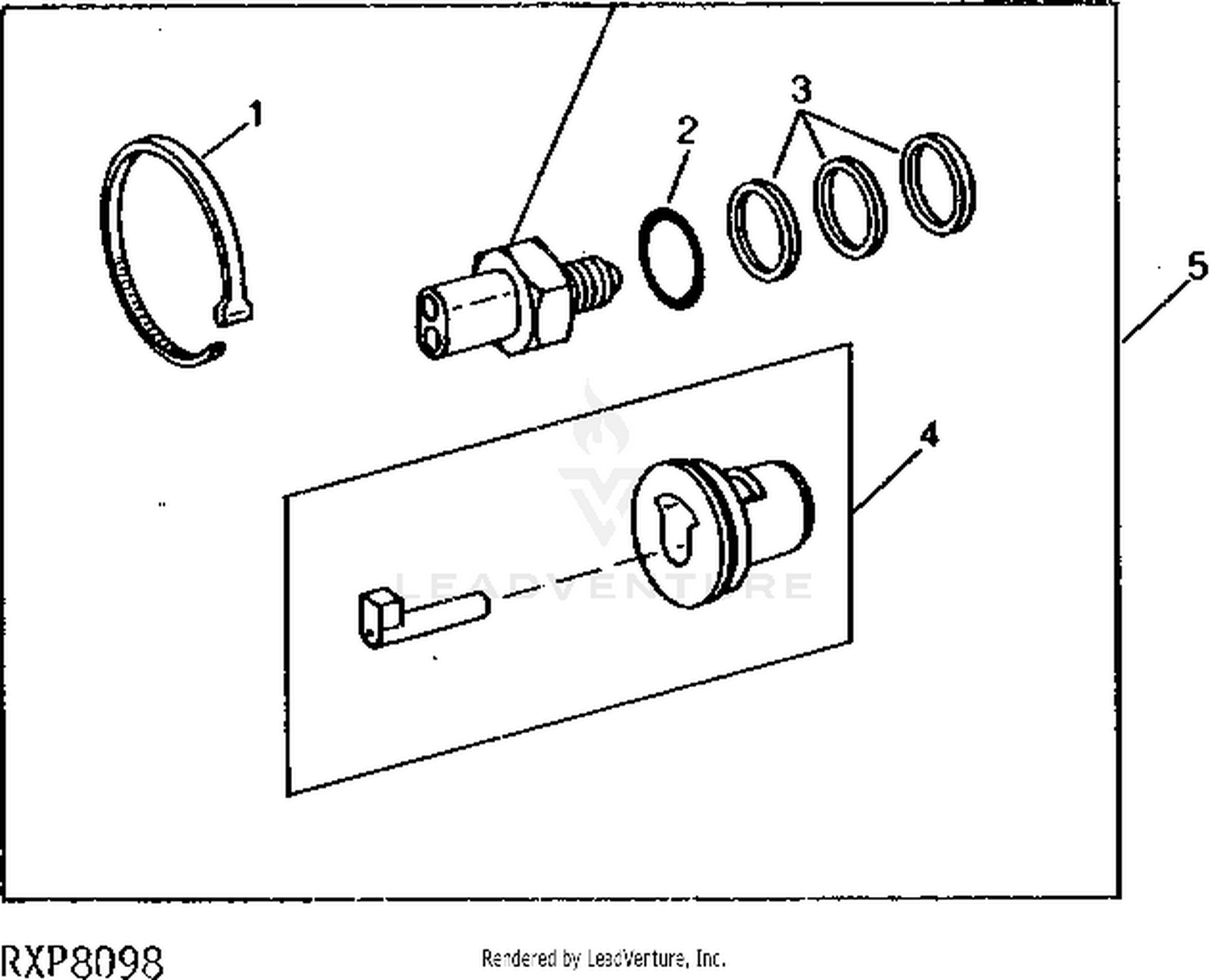 1
2
3
5
4
LEADVENTURE
RXP8098
Rendered by LeadVenture, Inc.