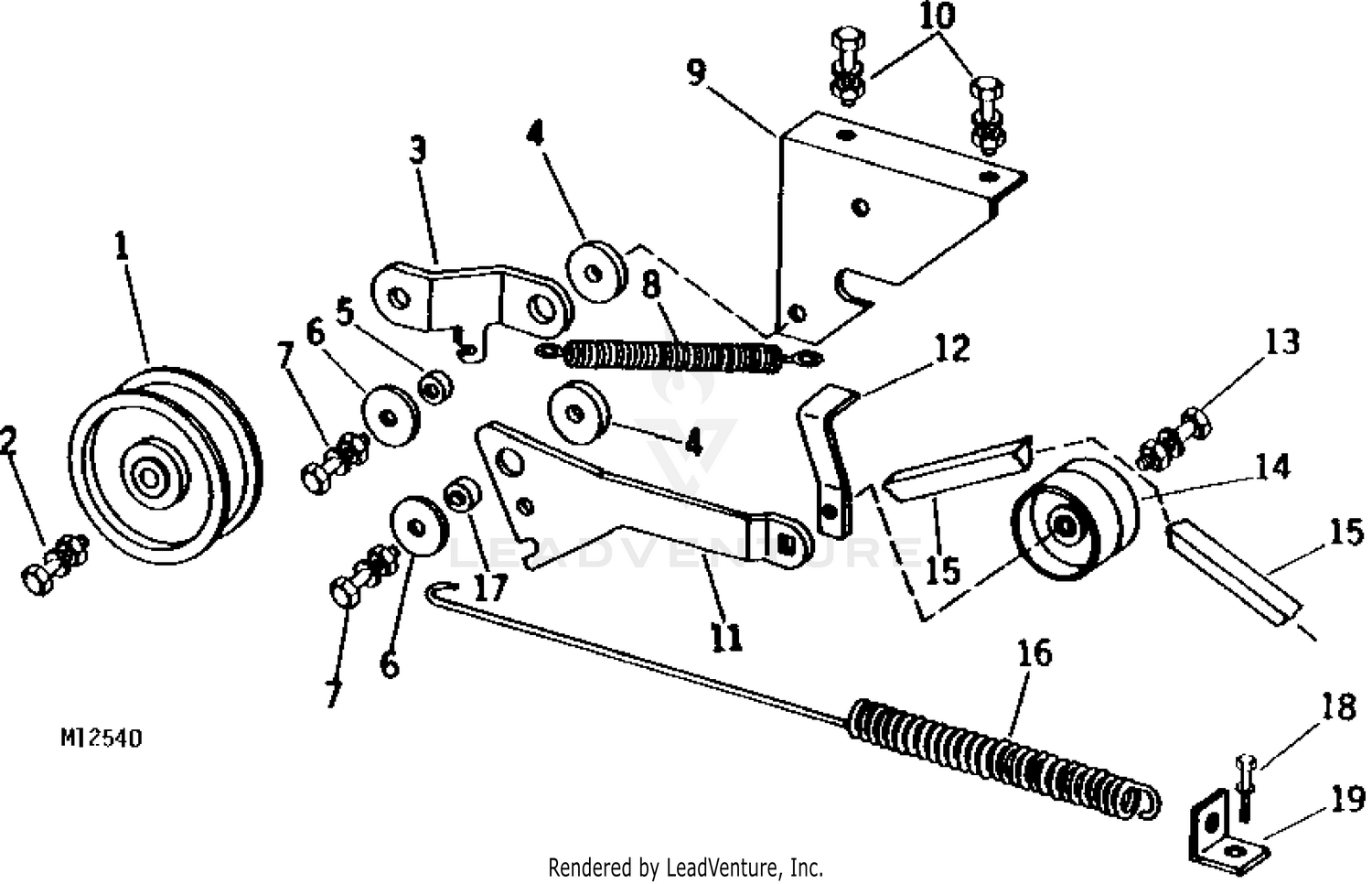 10
9
3
4
1
8
5
6
7
12
13
2
4
14
15
15
17
11
6
7
16
M12540
18
19
LEADVENTURE
Rendered by LeadVenture, Inc.