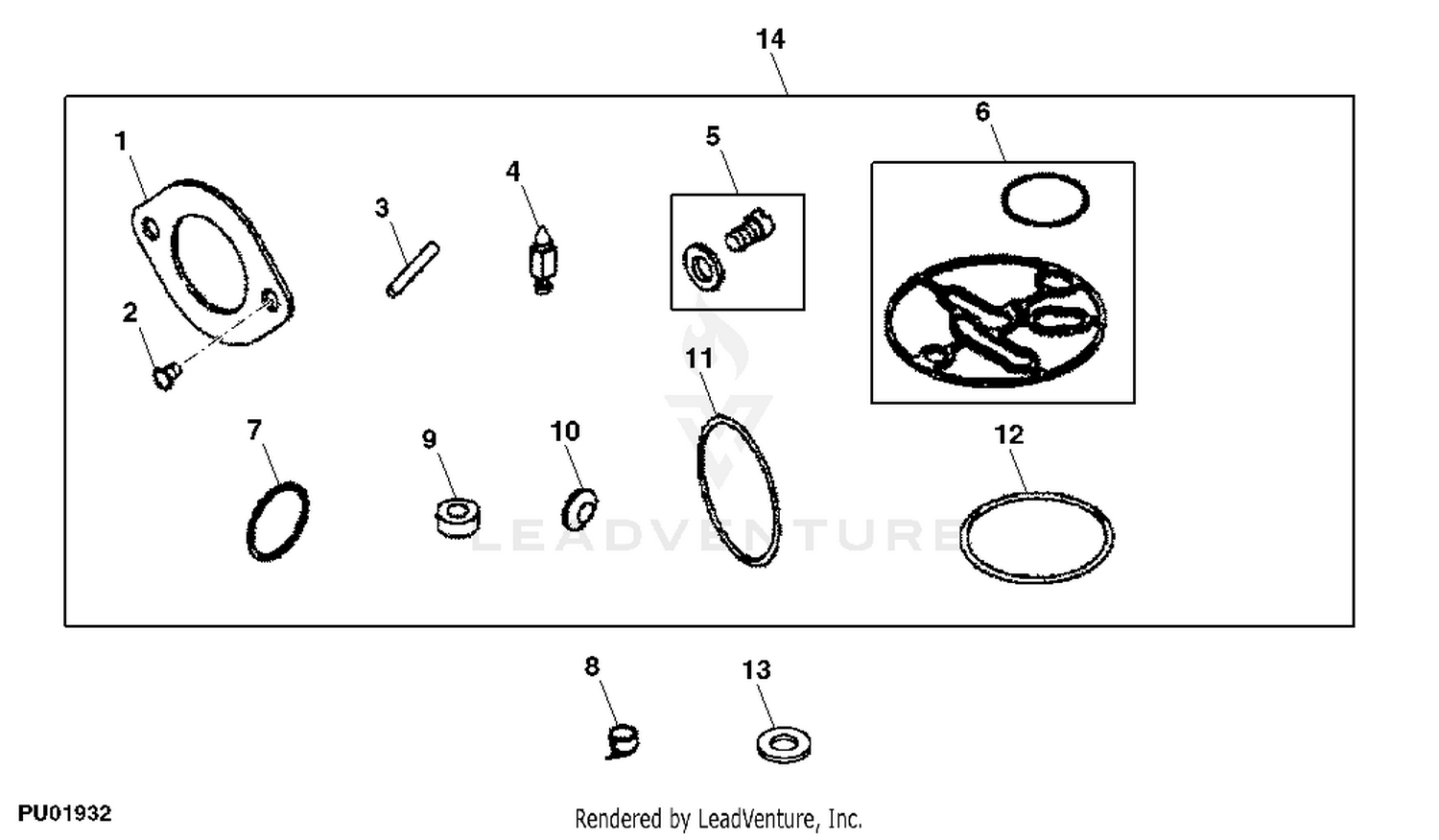 14

1

2

3

4

5

6

7

9

10

11

12

LEADVENTURE

8

13

PU01932

Rendered by LeadVenture, Inc.