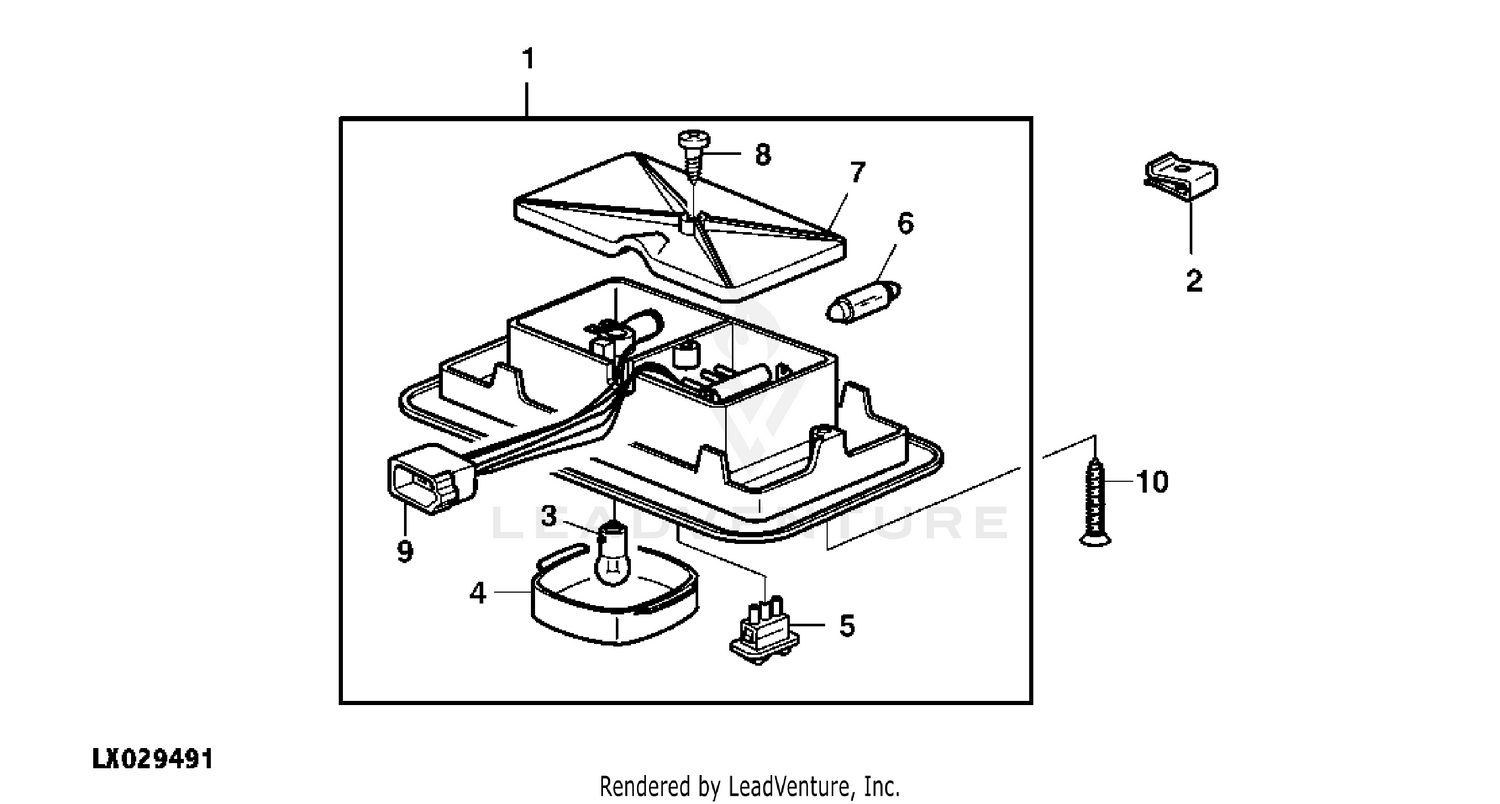 1
8
7
6
2
10
9
3
4
5
LEADVENTURE
LX029491
Rendered by LeadVenture, Inc.