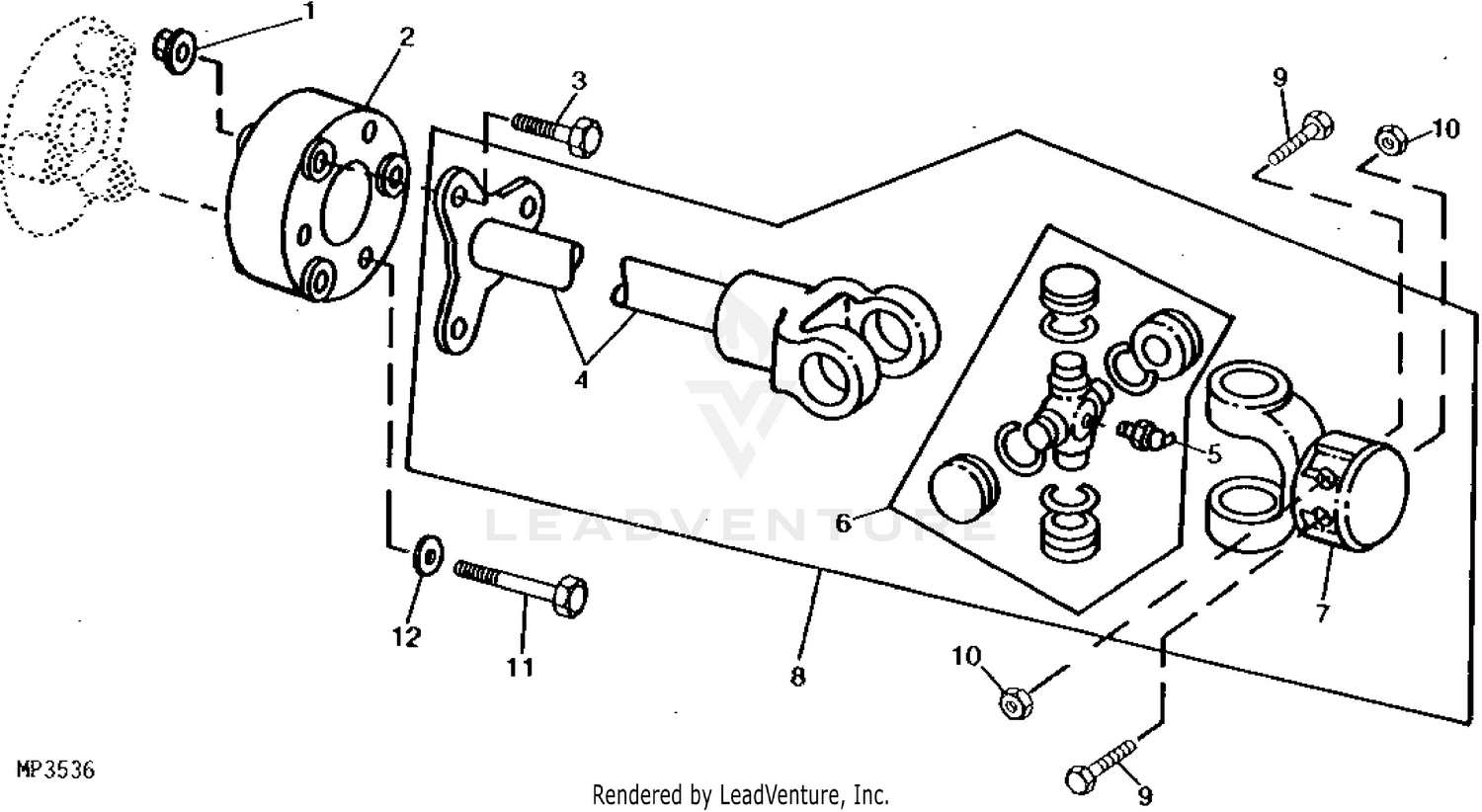 1
2
3
9
10
4
5
6
7
12
11
8
10
9
LEADVENTURE
MP3536
Rendered by LeadVenture, Inc.