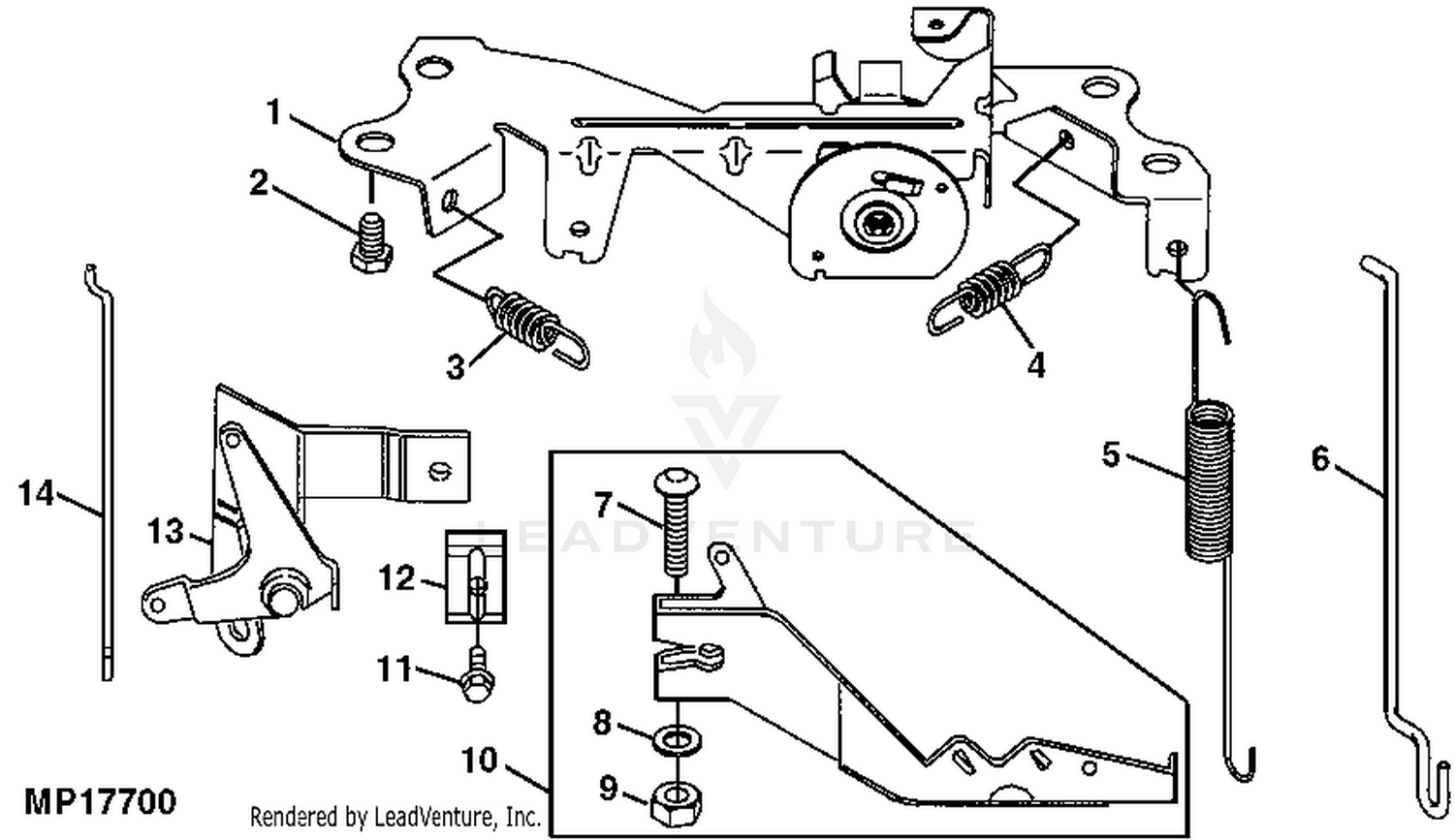 1
2
3
4
5
6
14
13
12
11
7
8
9
10
LEADVENTURE
MP17700
Rendered by LeadVenture, Inc.