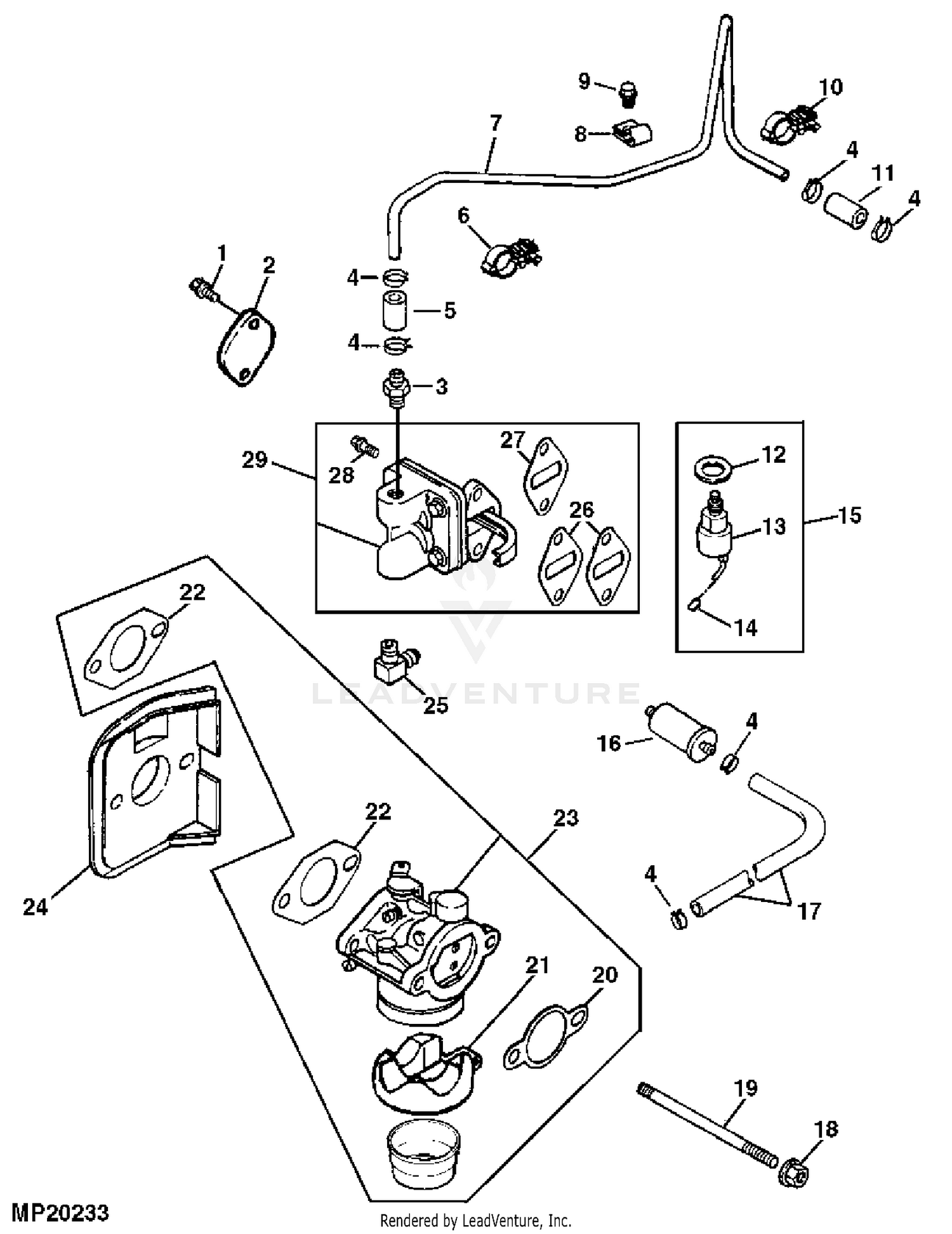 9
10
7
8
4
11
4
6
1
2
4
5
4
3
29
28
27
26
12
13
15
14
22
25
LEADVENTURE
16
4
22
23
4
17
24
21
20
19
18
MP20233
Rendered by LeadVenture, Inc.