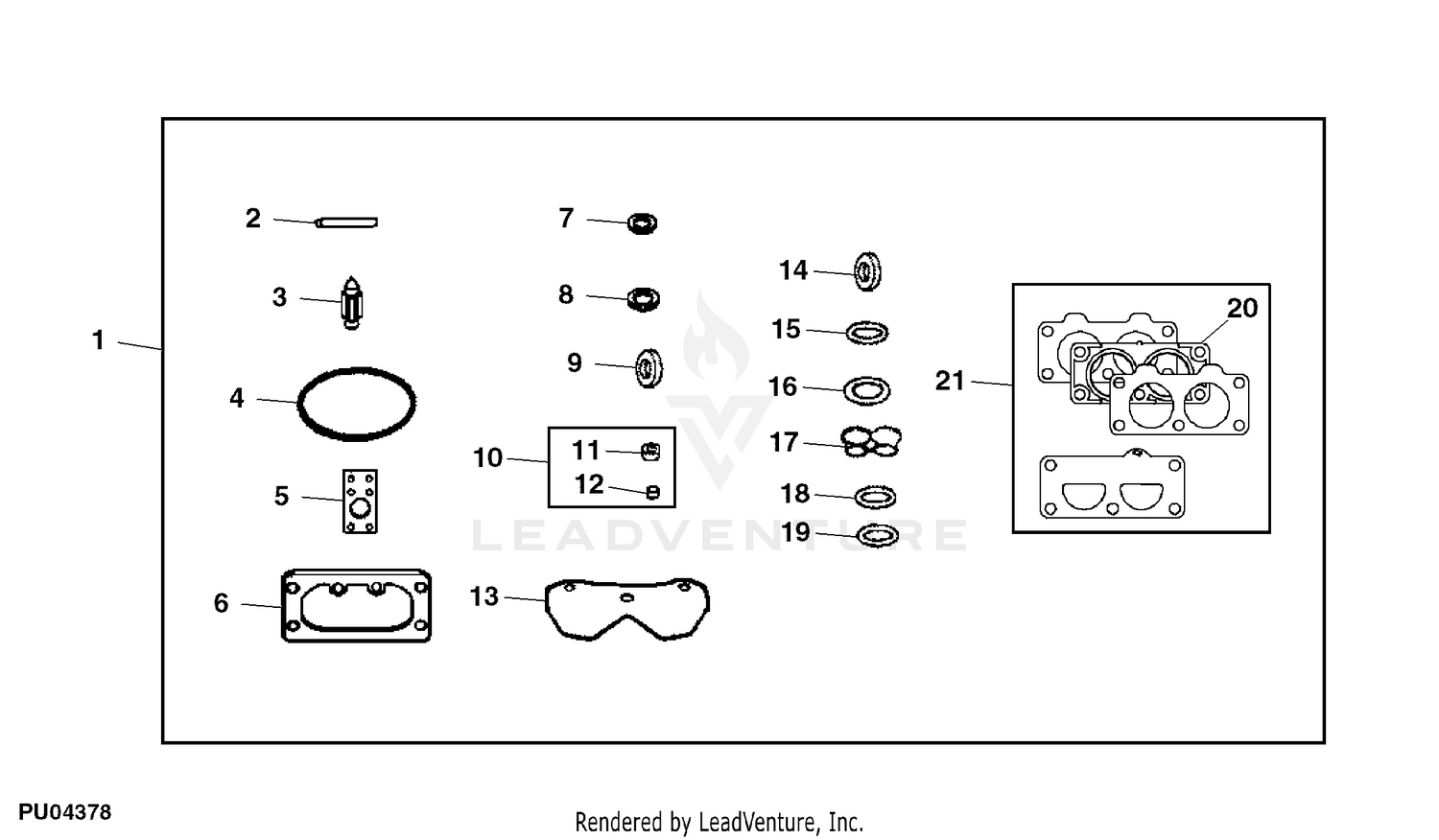 1
2
3
4
5
6
7
8
9
10
11
12
13
14
15
16
17
18
19
20
21

LEADVENTURE

PU04378

Rendered by LeadVenture, Inc.