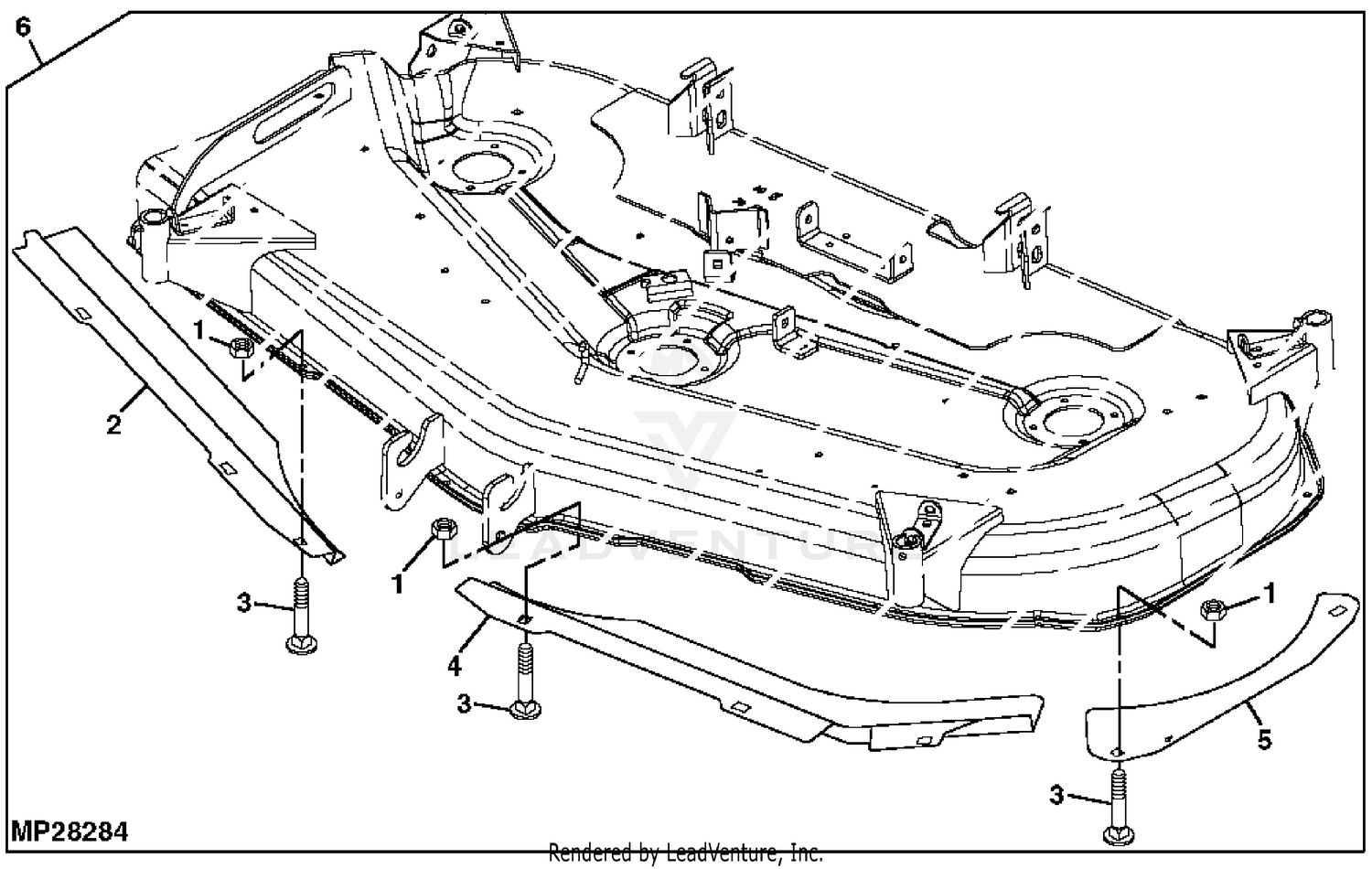 6

1

2

1

3

4

3

1

5

3

LEADVENTURE

MP28284

Rendered by LeadVenture, Inc.