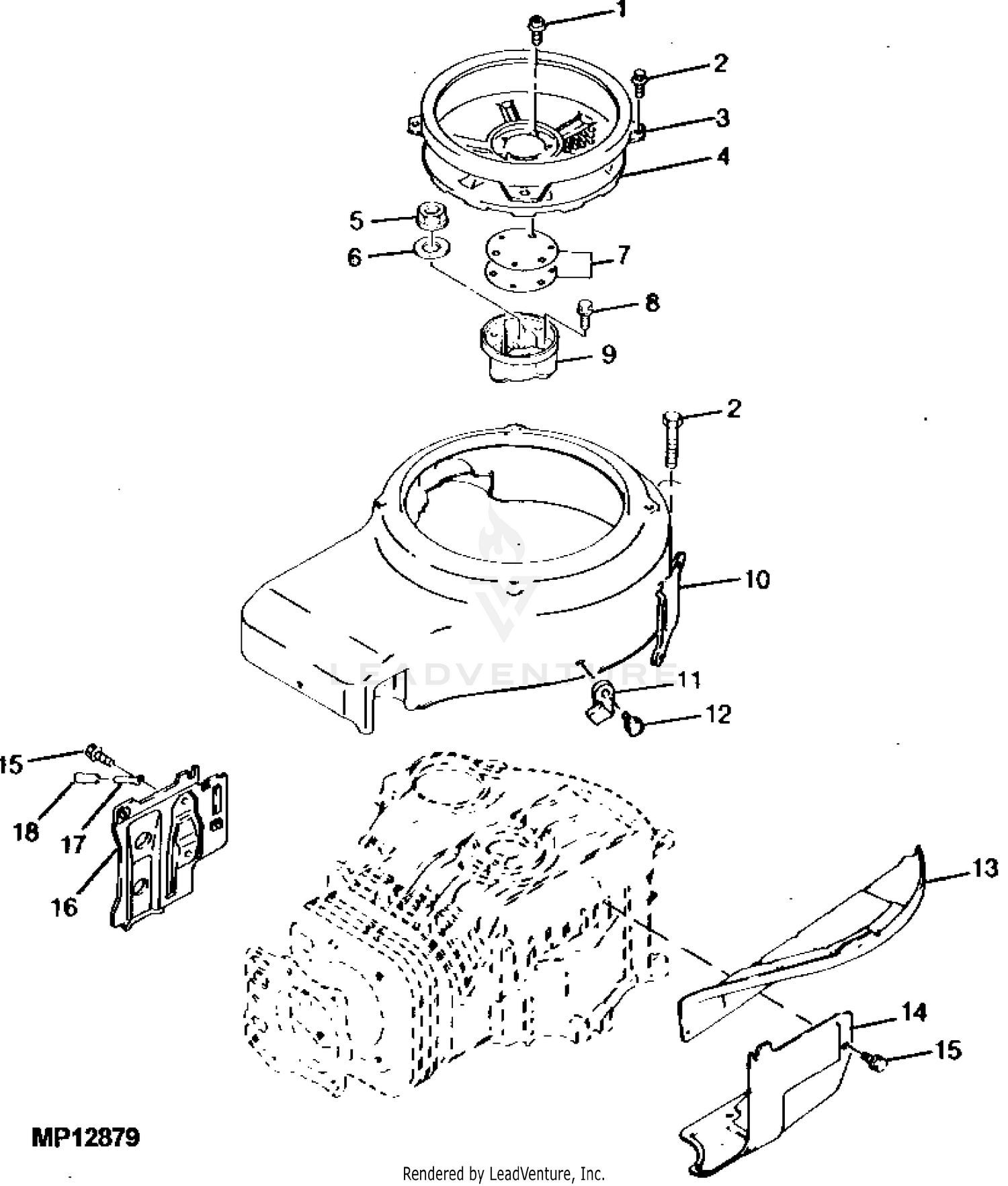 1
2
3
4
5
6
7
8
9
2
10
LEADVENTURE
11
12
15
18
17
16
13
14
15
MP12879
Rendered by LeadVenture, Inc.