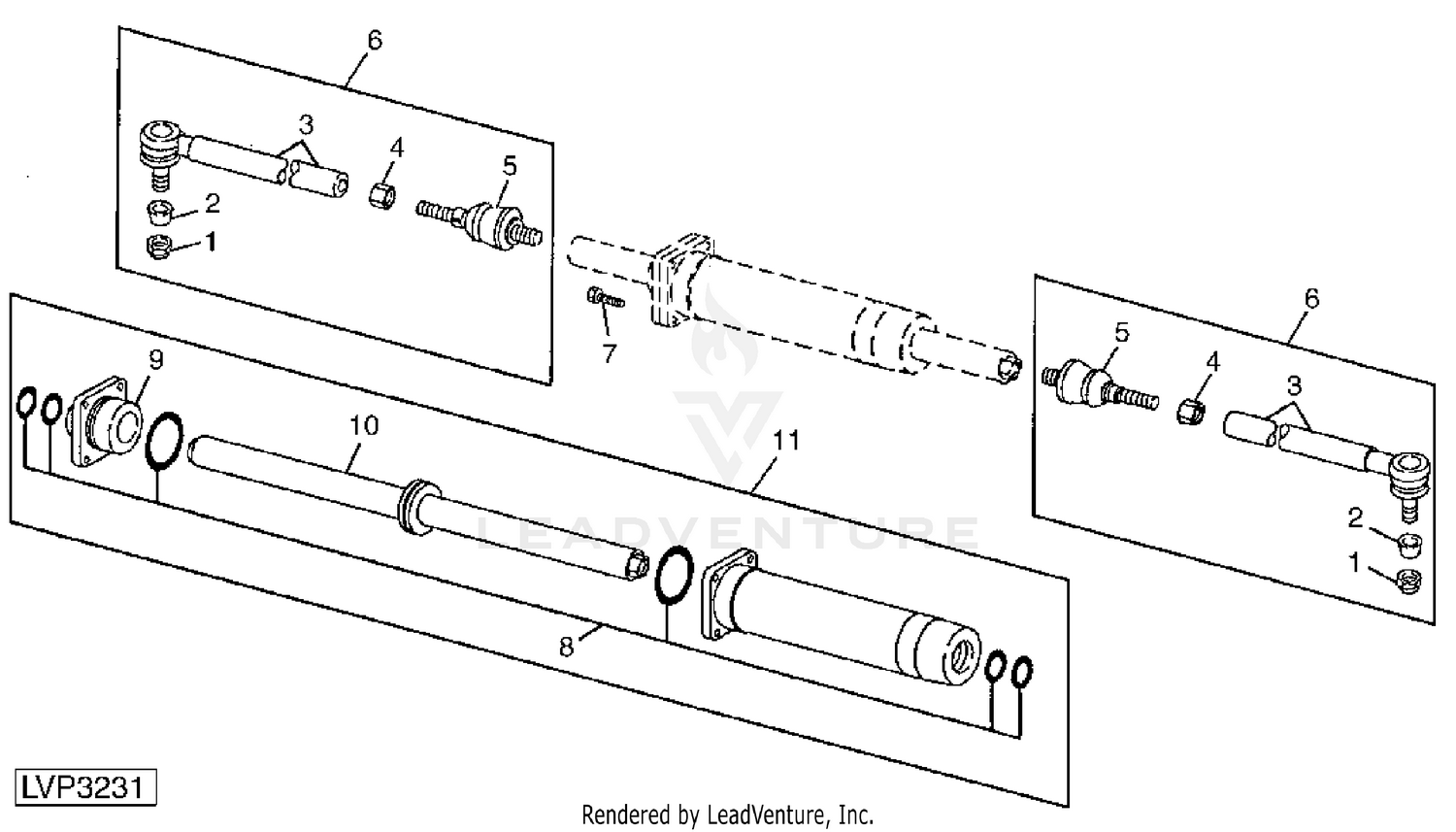 6
3
4
5
2
1
7
9
10
11
8
6
5
4
3
2
1
LEADVENTURE
LVP3231
Rendered by LeadVenture, Inc.