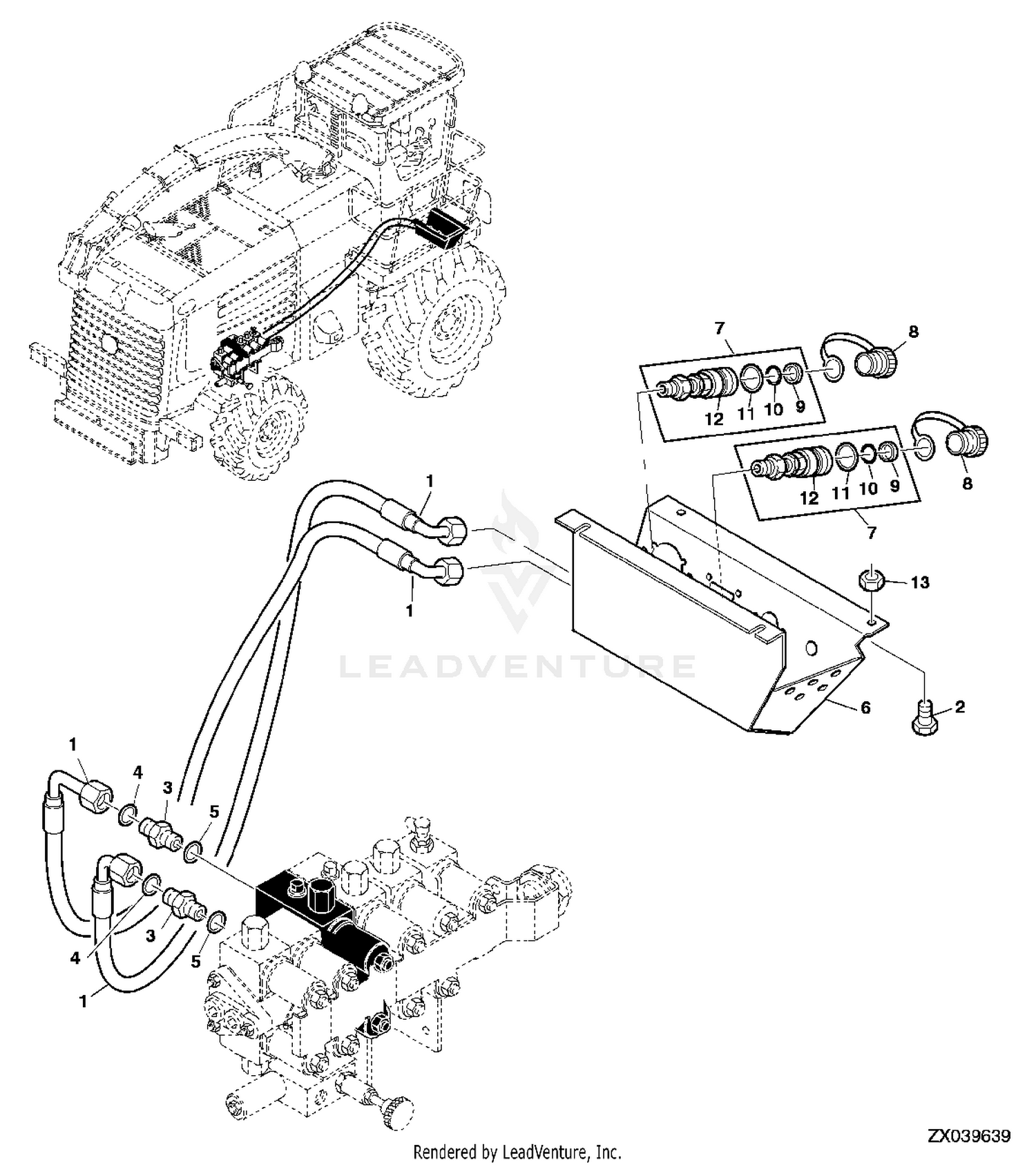 7
8
12 11 10 9
12 11 10 9
8
7
1
1
13
LEADVENTURE
6
2
1
4
3
5
4
3
5
1
ZX039639
Rendered by LeadVenture, Inc.