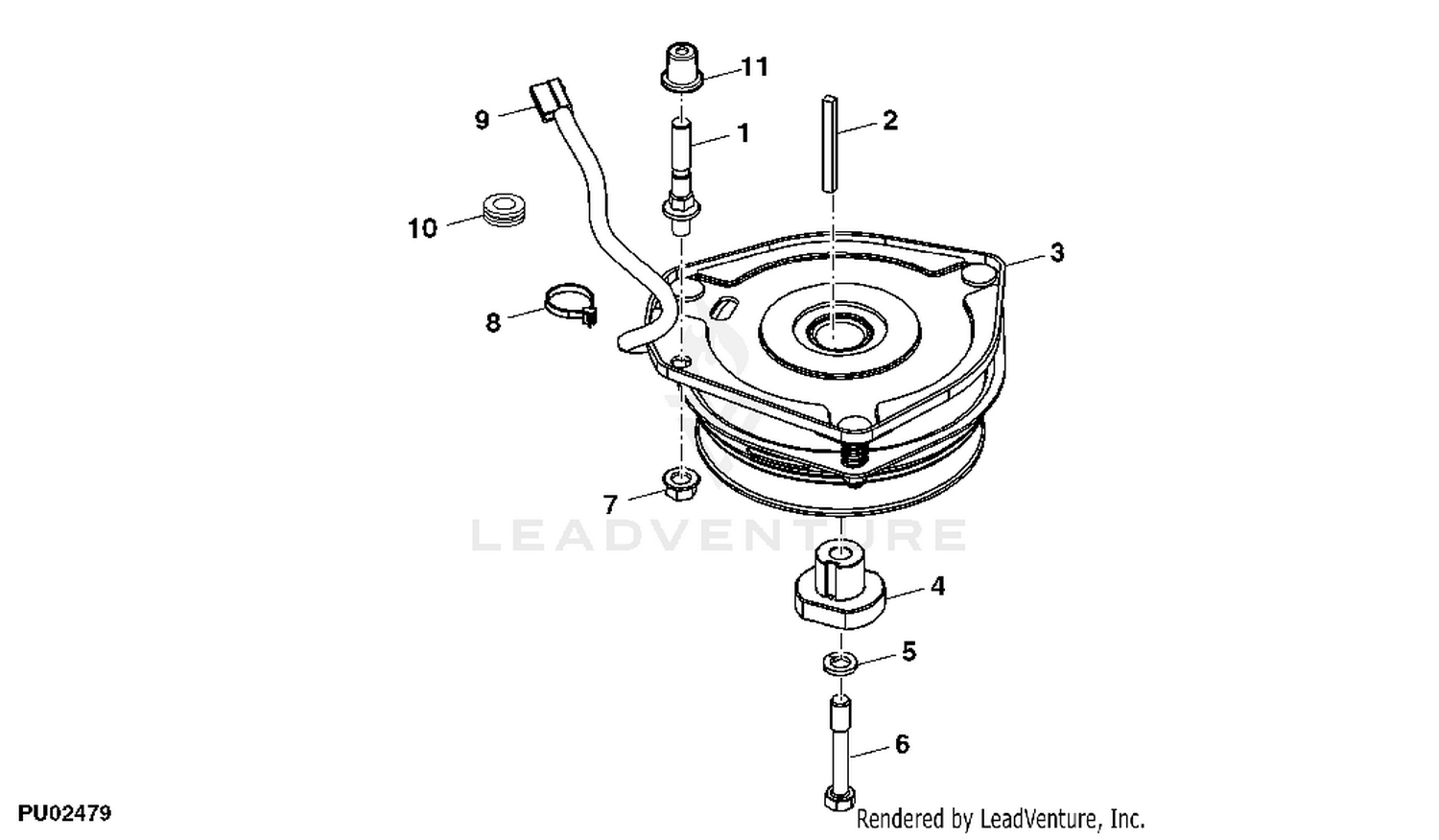 11
9
1
2
10
3
8
7
LEADVENTURE
4
5
6
PU02479
Rendered by LeadVenture, Inc.