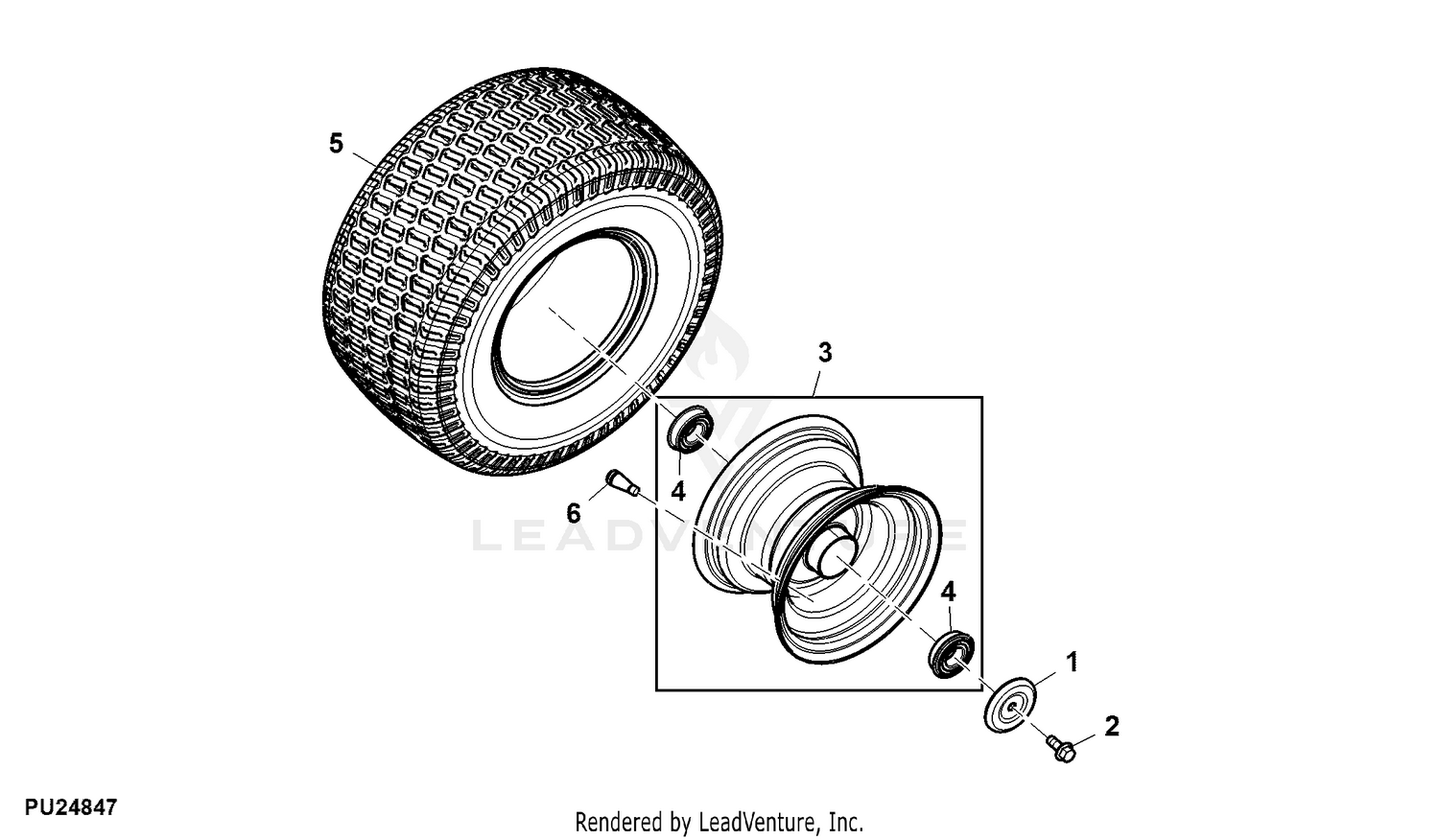 5

3

4

6

4

1

2

LEADVENTURE

PU24847

Rendered by LeadVenture, Inc.