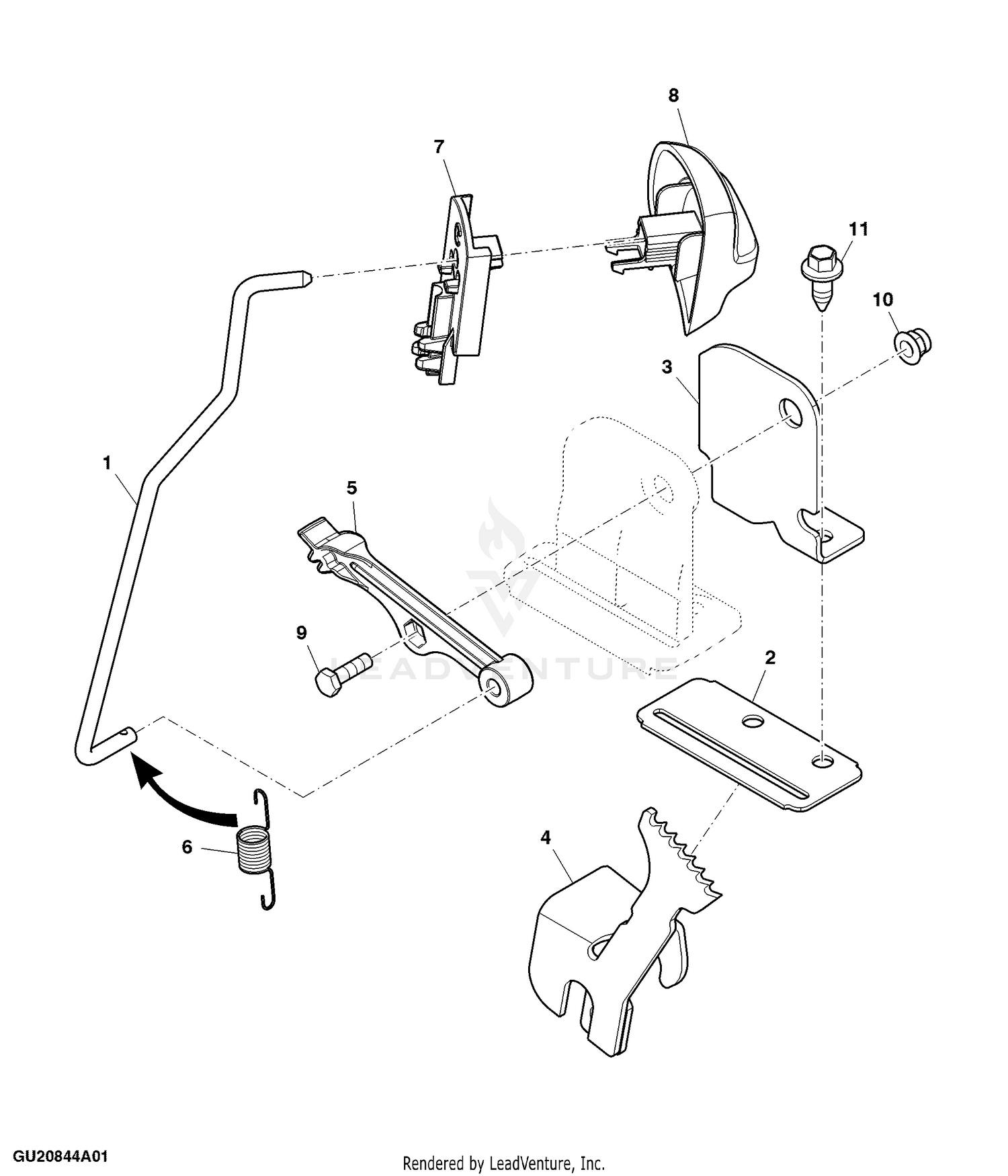 8

7

11

10

3

1

5

9

LEADVENTURE

2

6

4

GU20844A01

Rendered by LeadVenture, Inc.