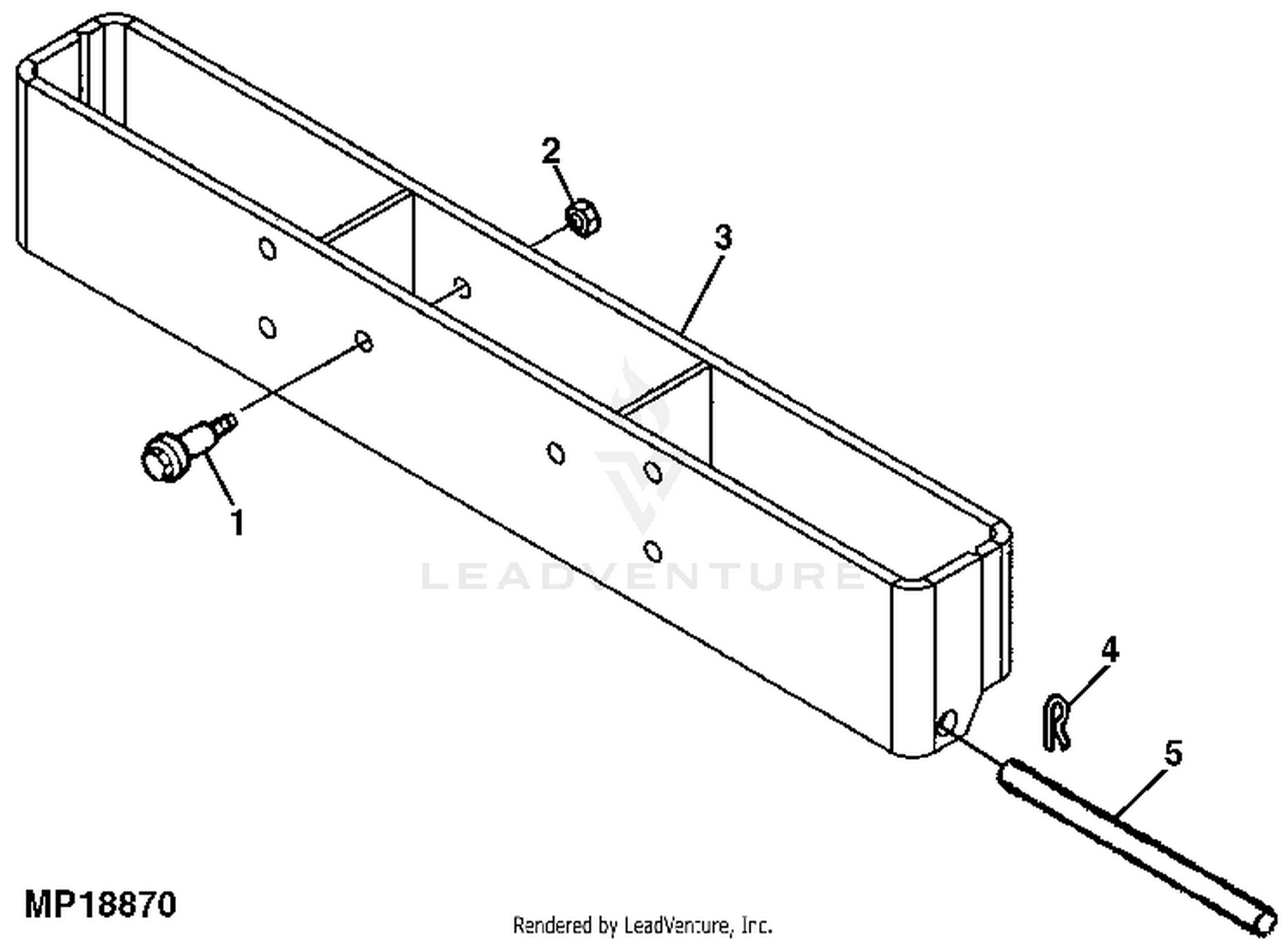 2
3
1
LEADVENTURE
4
5
MP18870
Rendered by LeadVenture, Inc.